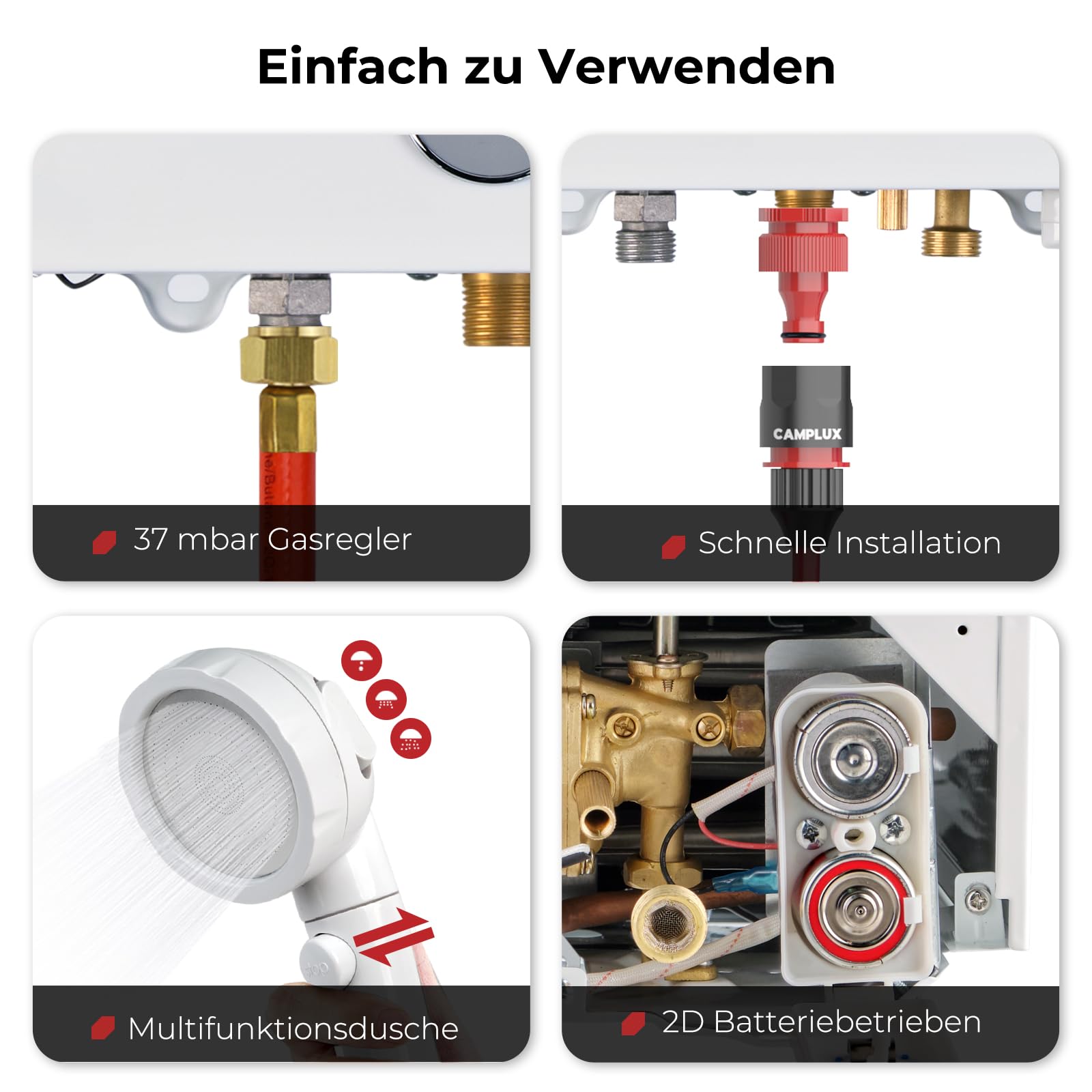 Einfach zu Verwenden

37 mbar Gasregler

CAMPLUX

Schnelle Installation

Multifunktionsdusche

2D Batteriebetrieben