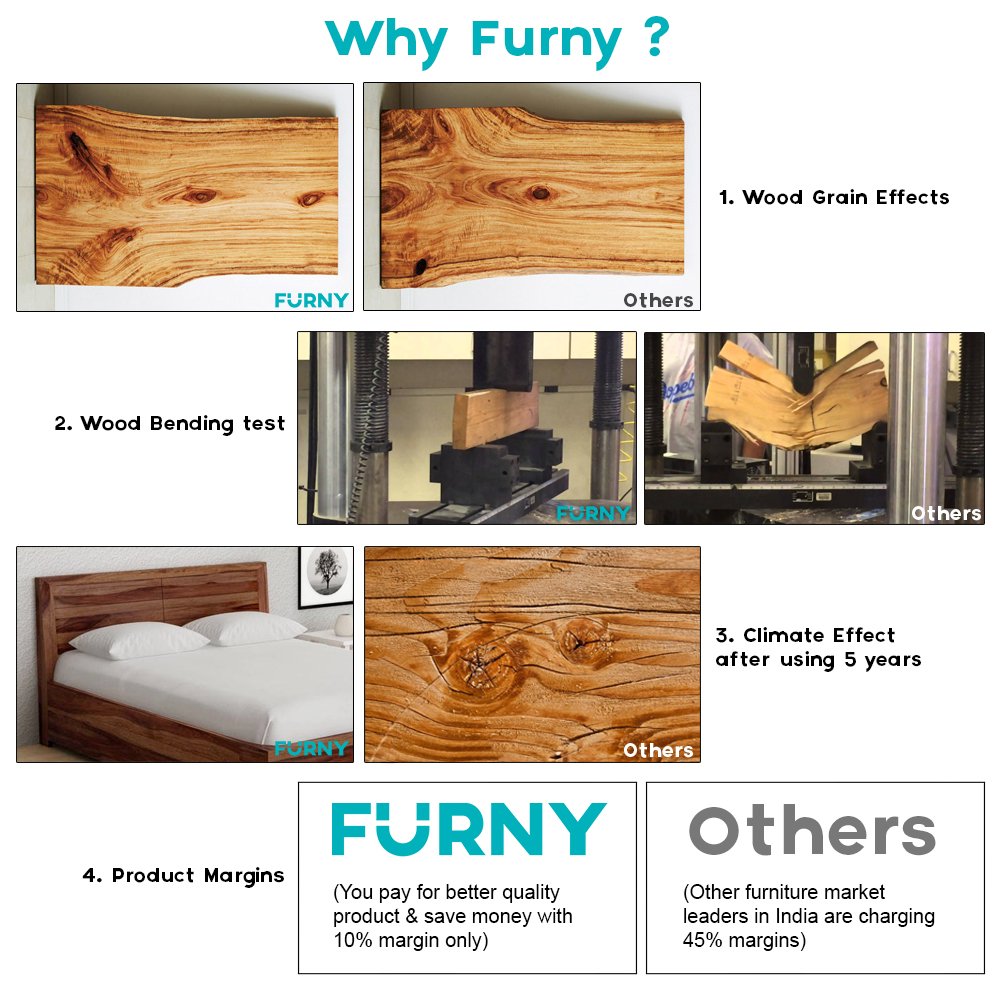 Why Furny ?

FURNY

Others

1. Wood Grain Effects

2. Wood Bending test

FURNY

Others

FURNY

Others

3. Climate Effect after using 5 years

4. Product Margins

FURNY

(You pay for better quality product & save money with 10% margin only)

Others

(Other furniture market leaders in India are charging 45% margins)