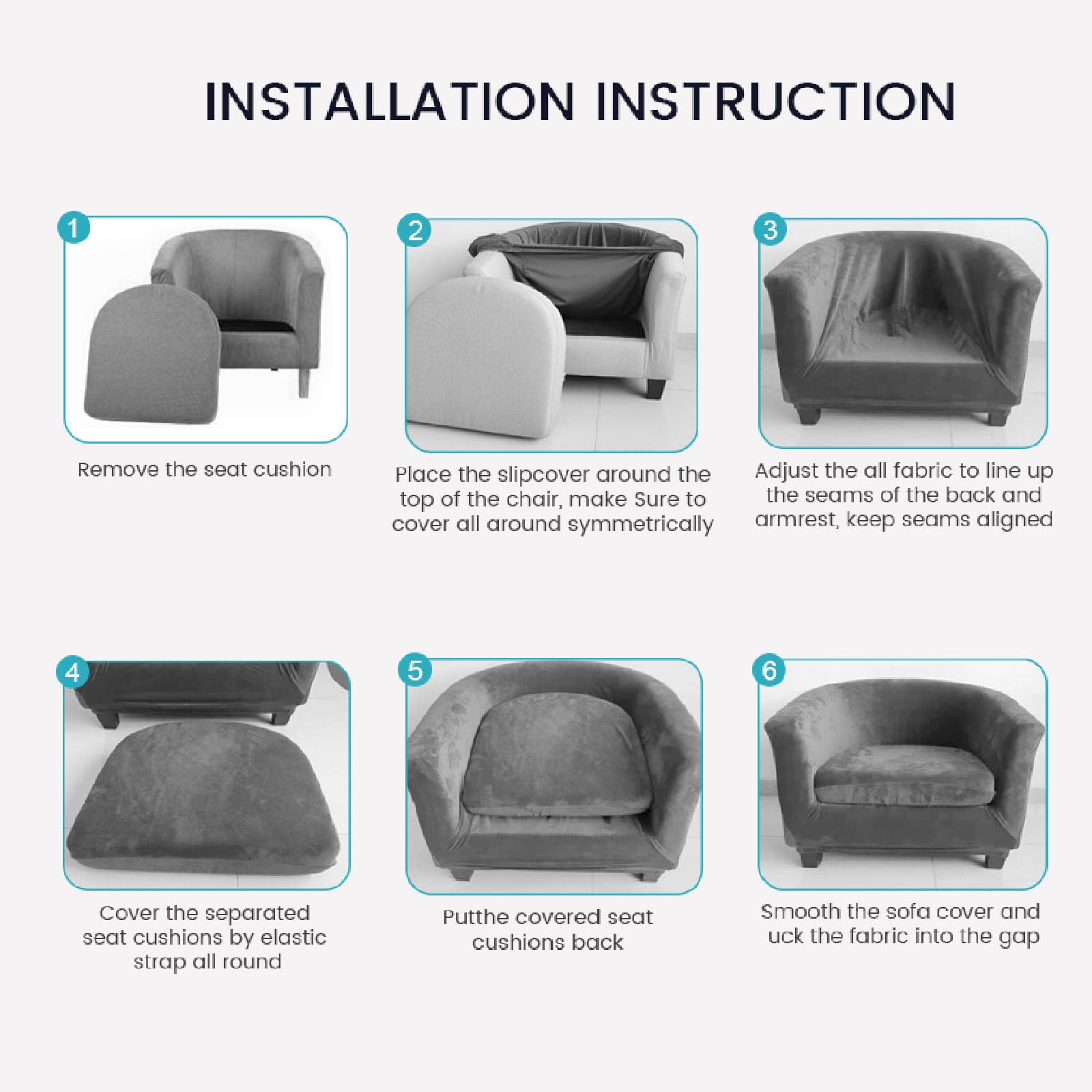 INSTALLATION INSTRUCTION

1

Remove the seat cushion

2

Place the slipcover around the top of the chair, make Sure to cover all around symmetrically

3

Adjust the all fabric to line up the seams of the back and armrest, keep seams aligned

4

Cover the separated seat cushions by elastic strap all round

5

Putthe covered seat cushions back

6

Smooth the sofa cover and uck the fabric into the gap