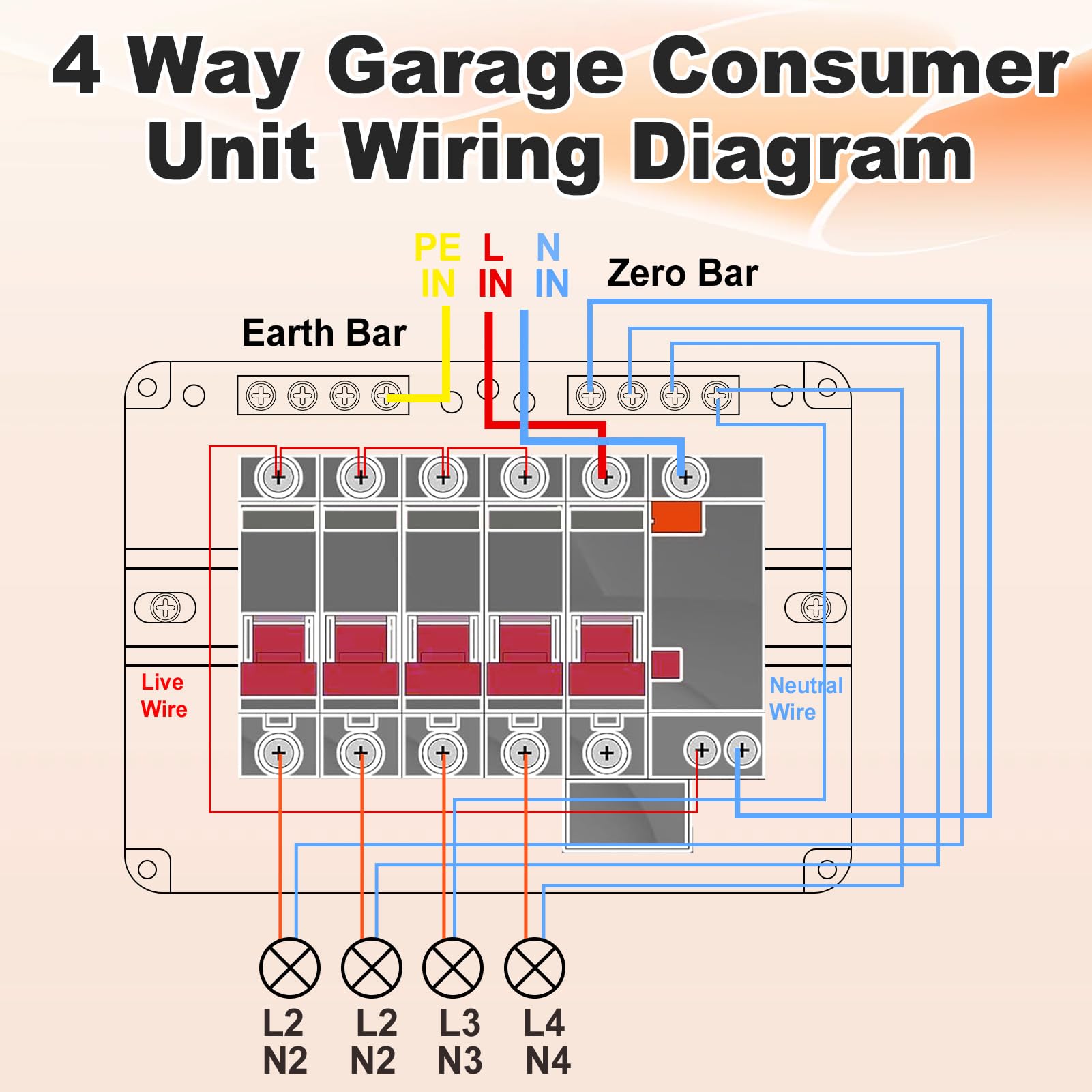 4 Way Garage Consumer Unit Wiring Diagram

PE IN

L IN

N IN

Zero Bar

Earth Bar

Live Wire

Neutral Wire

L2 N2

L2 N2

L3 N3

L4 N4