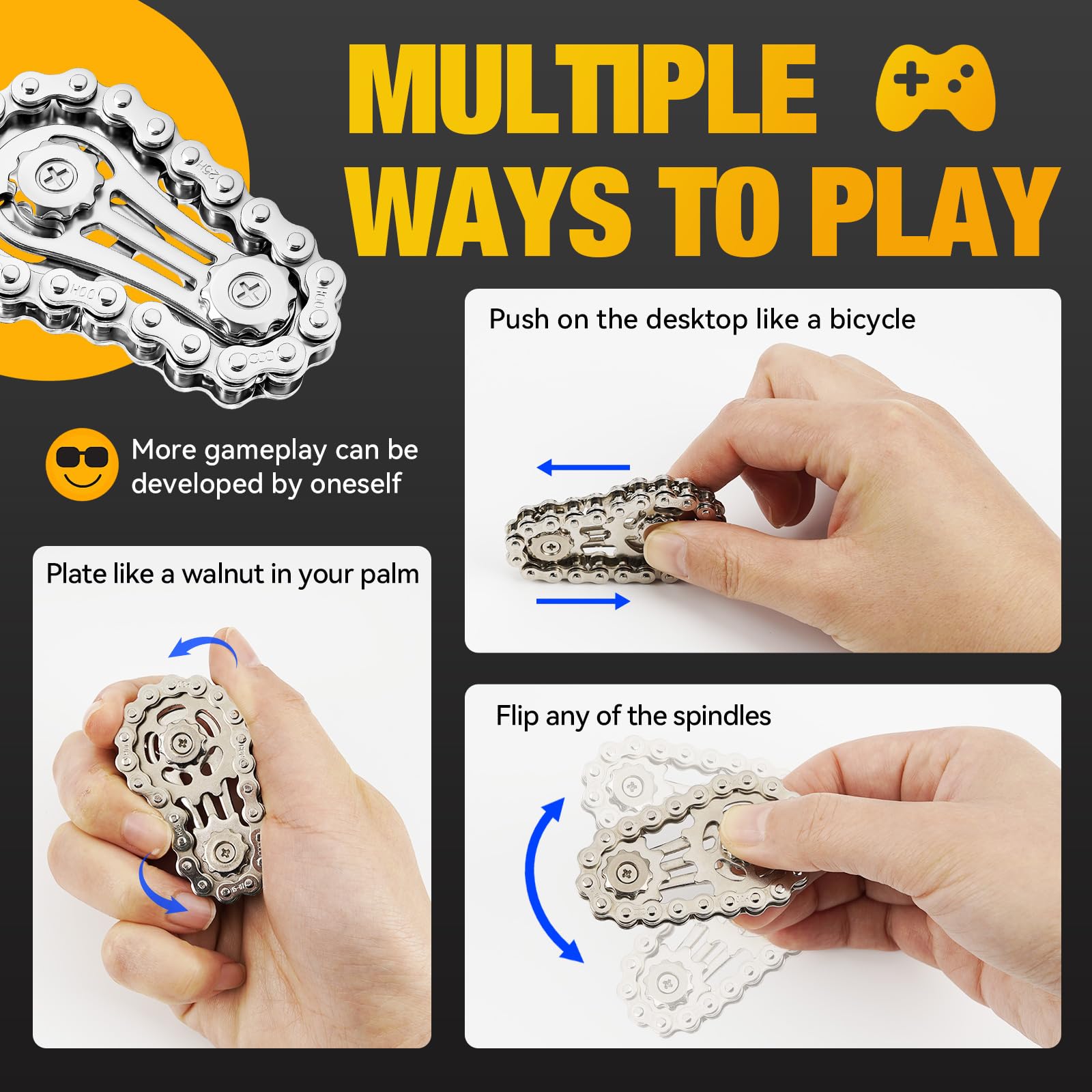 MULTIPLE WAYS TO PLAY

More gameplay can be developed by oneself

Push on the desktop like a bicycle

Plate like a walnut in your palm

Flip any of the spindles