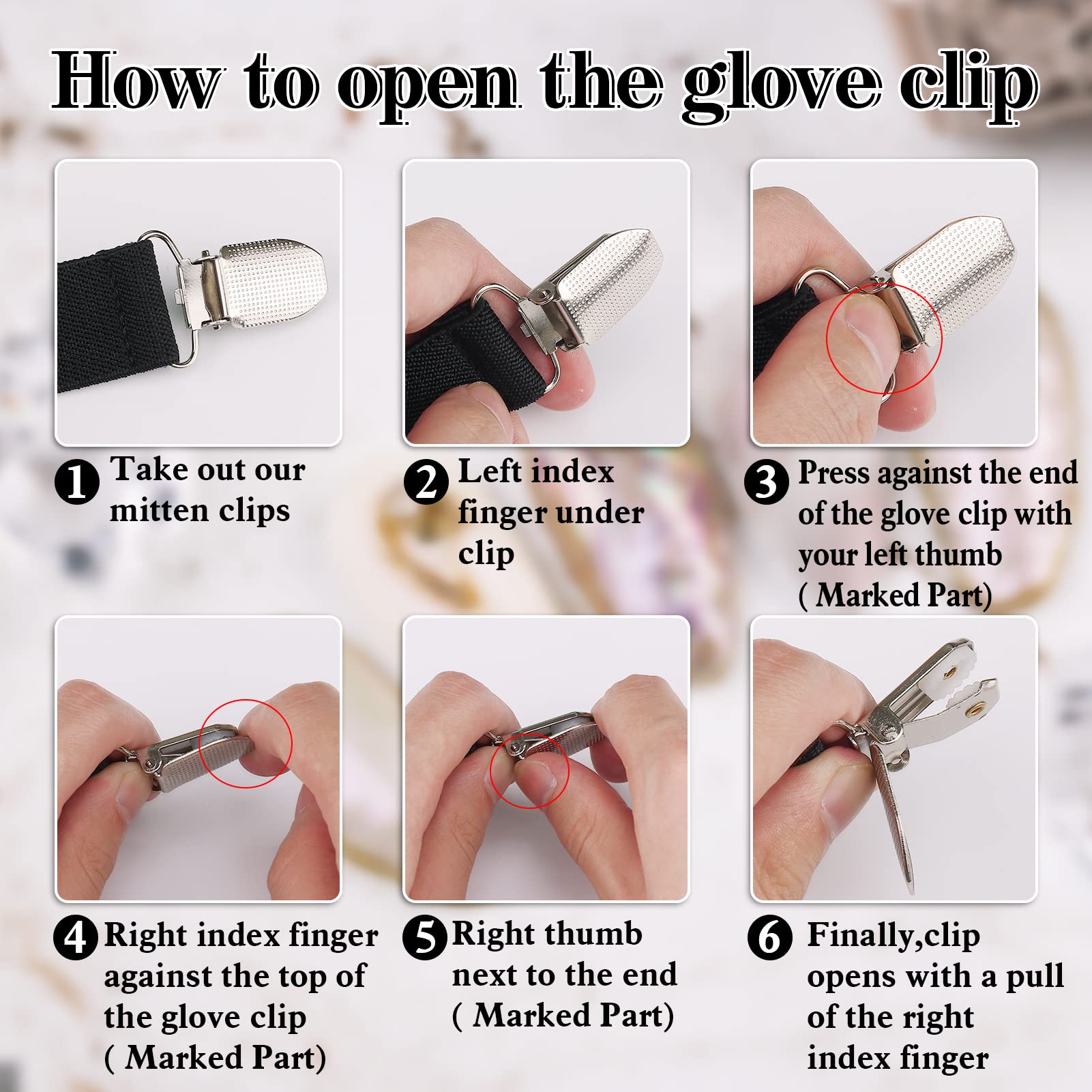 How to open the glove clip

1 Take out our mitten clips

2 Left index finger under clip

3 Press against the end of the glove clip with your left thumb ( Marked Part)

4 Right index finger against the top of the glove clip ( Marked Part)

5 Right thumb next to the end ( Marked Part)

6 Finally,clip opens with a pull of the right index finger