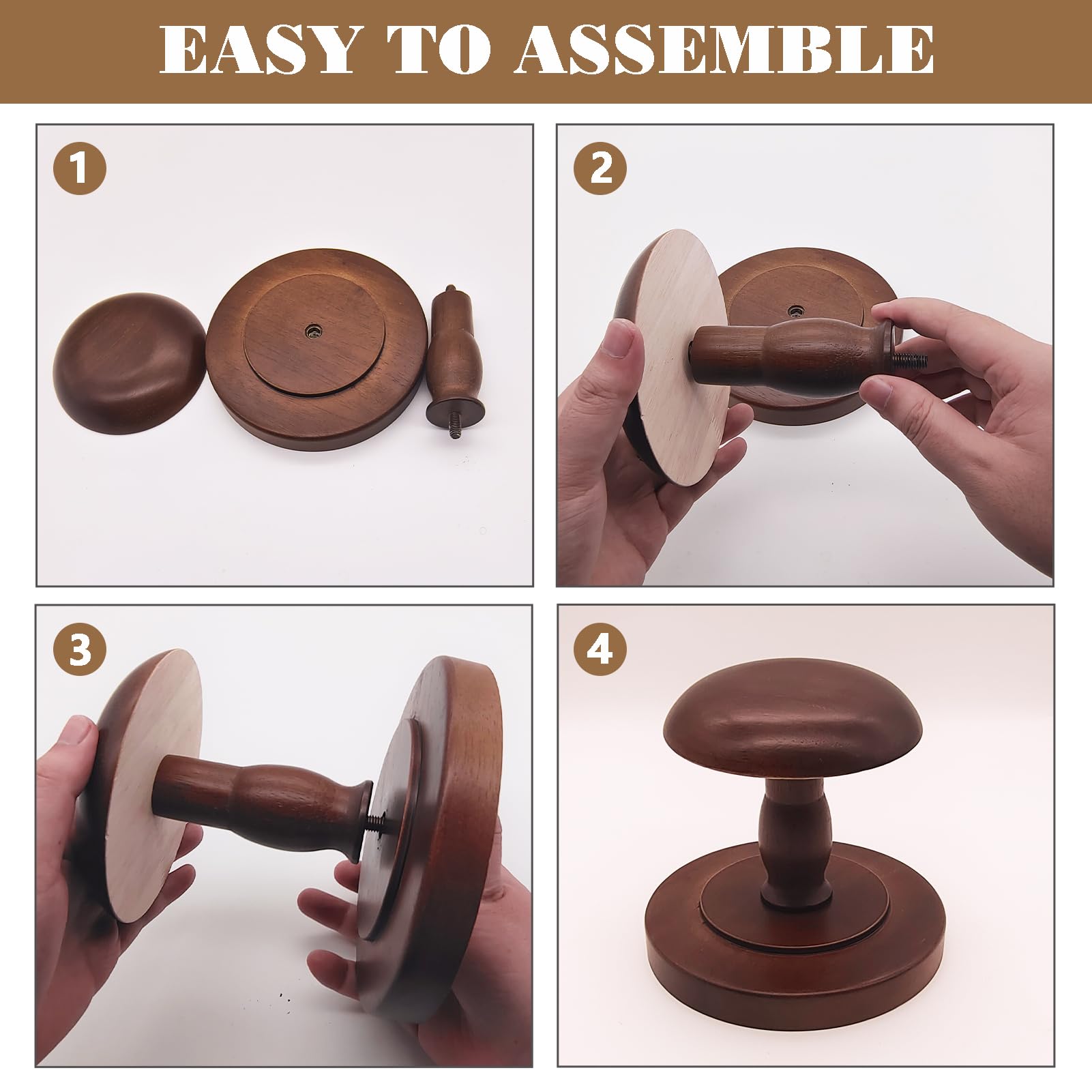 EASY TO ASSEMBLE

1

2

3

4