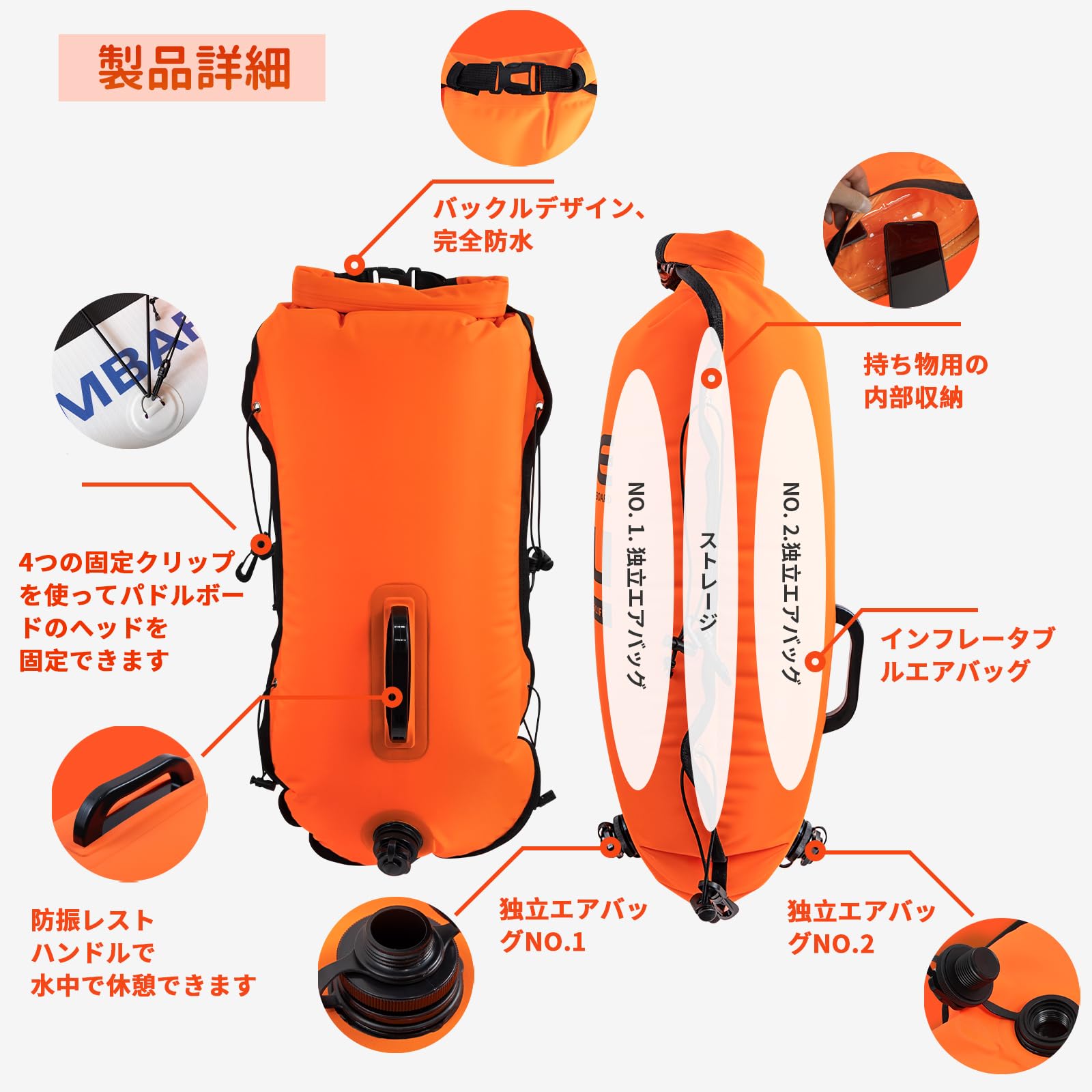 製品詳細

バックルデザイン、完全防水

持ち物用の内部収納

4つの固定クリップを使ってパドルボードのヘッドを固定できます

NO.1.独立エアバッグ

ストレージ

NO.2.独立エアバッグ

インフレータブルエアバッグ

防振レストハンドルで水中で休憩できます

独立エアバッグNO.1

独立エアバッグNO.2