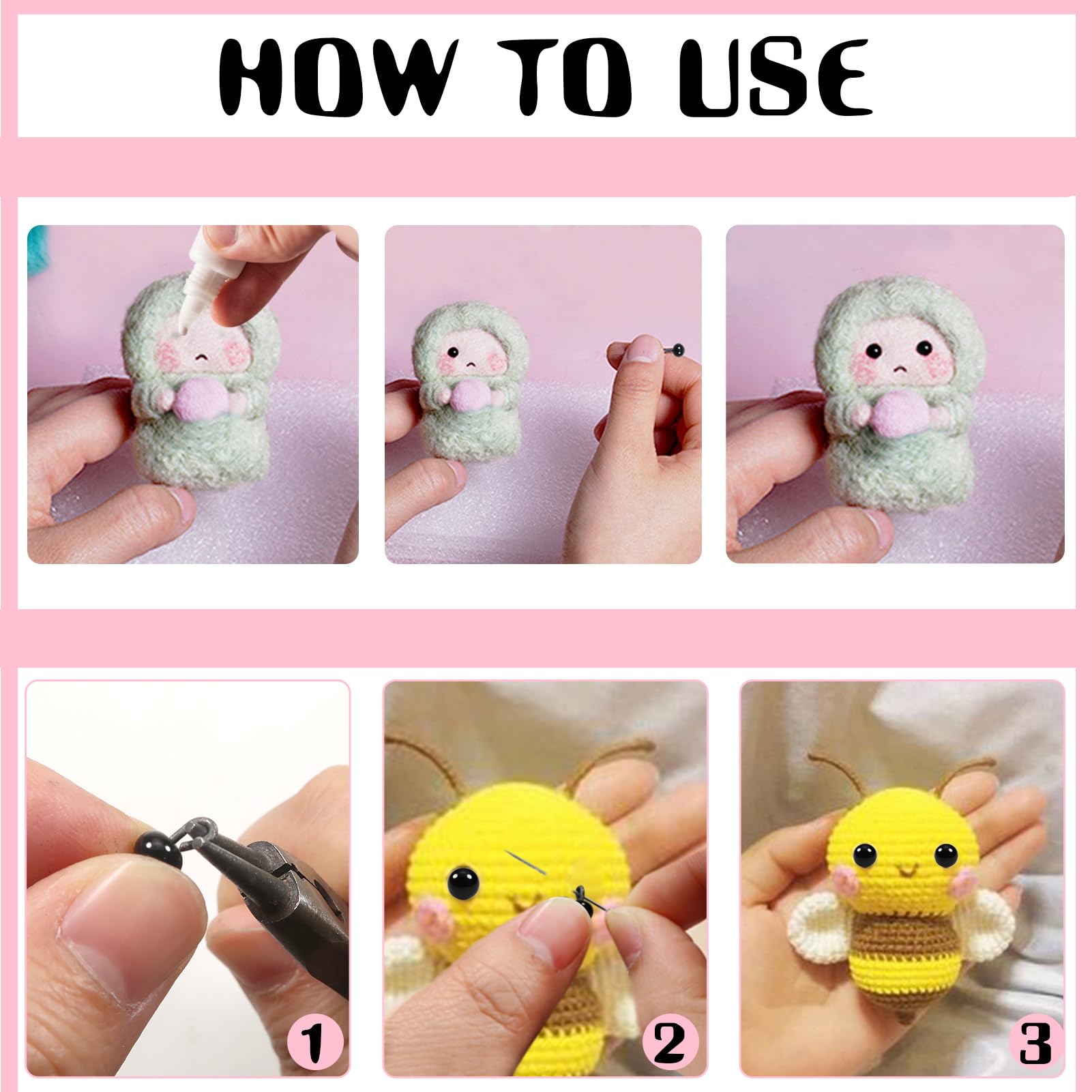 HOW TO USE

1

2

3