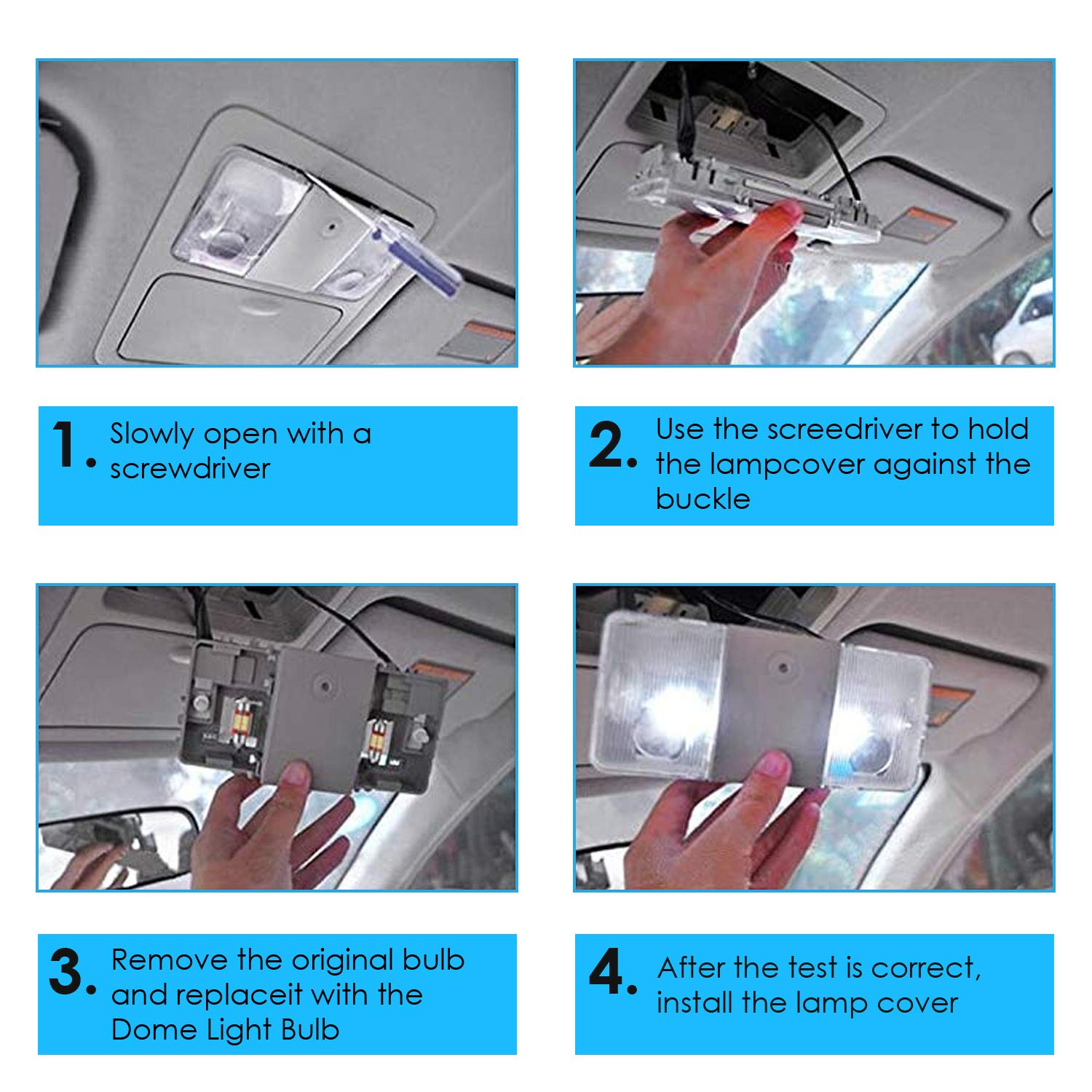 1. Slowly open with a screwdriver

2. Use the screedriver to hold the lampcover against the buckle

3. Remove the original bulb and replaceit with the Dome Light Bulb

4. After the test is correct, install the lamp cover