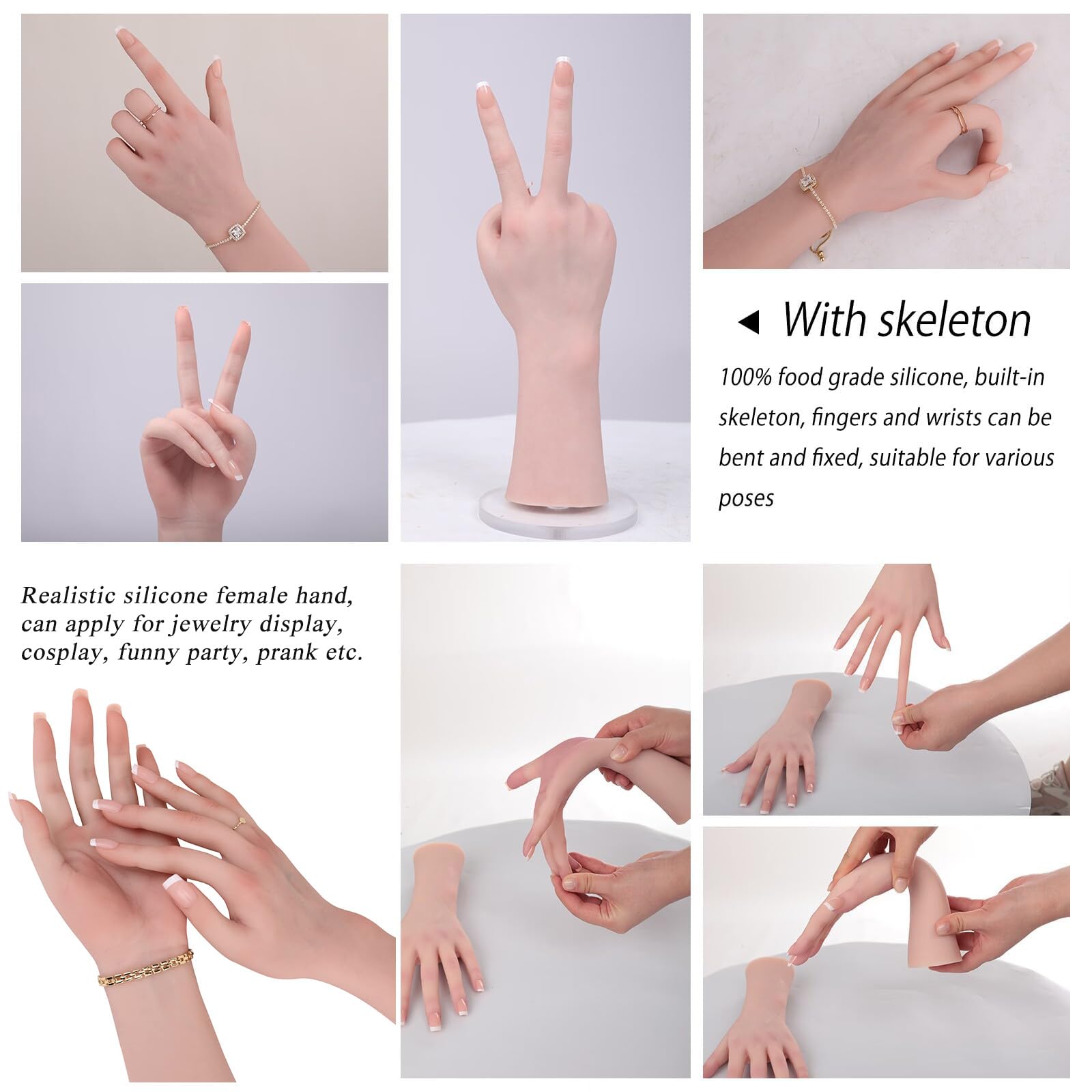 ◄ With skeleton

100% food grade silicone, built-in skeleton, fingers and wrists can be bent and fixed, suitable for various poses

Realistic silicone female hand, can apply for jewelry display, cosplay, funny party, prank etc.