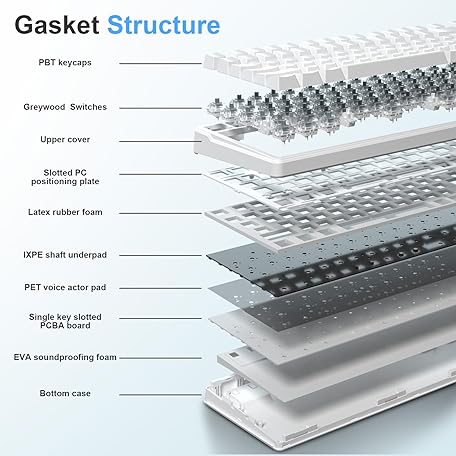 Gasket Structure

PBT keycaps

Greywood Switches

Upper cover

Slotted PC positioning plate

Latex rubber foam

IXPE shaft underpad

PET voice actor pad

Single key slotted PCBA board

EVA soundproofing foam

Bottom case