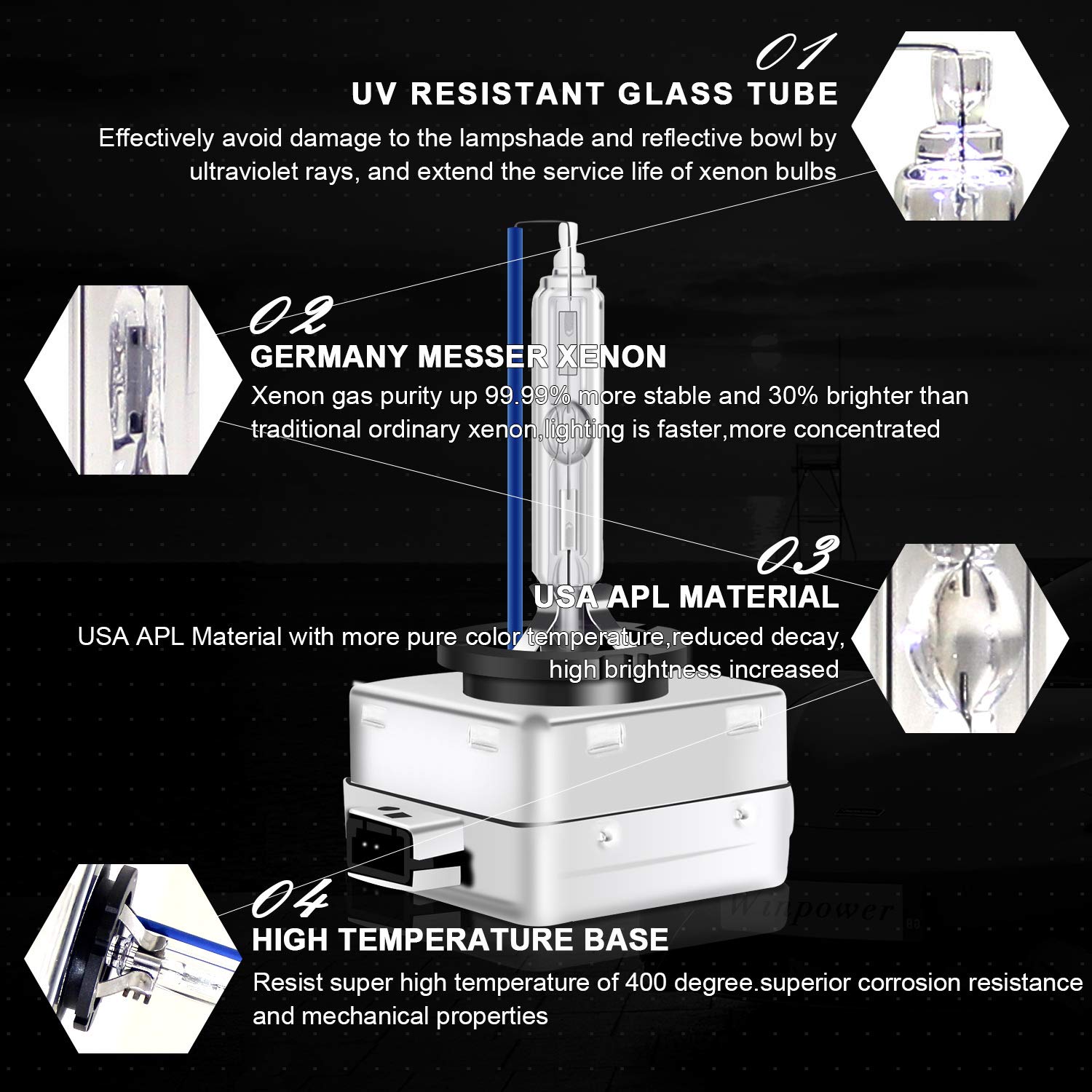 01

UV RESISTANT GLASS TUBE

Effectively avoid damage to the lampshade and reflective bowl by ultraviolet rays, and extend the service life of xenon bulbs

02

GERMANY MESSER XENON

Xenon gas purity up 99.99% more stable and 30% brighter than traditional ordinary xenon,lighting is faster,more concentrated

03

USA APL MATERIAL

USA APL Material with more pure color temperature,reduced decay, high brightness increased

Winpower

04

HIGH TEMPERATURE BASE

Resist super high temperature of 400 degree.superior corrosion resistance and mechanical properties