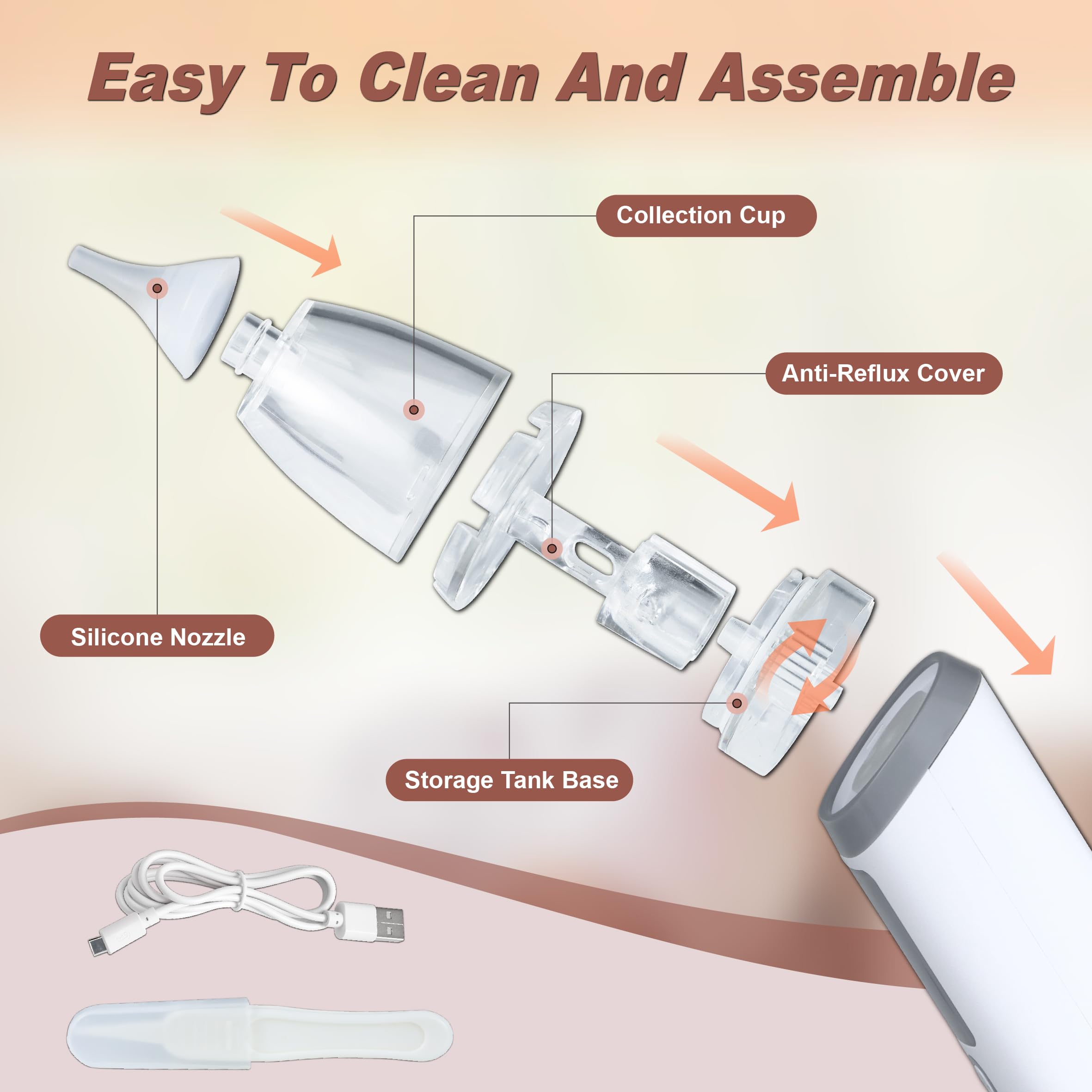 Easy To Clean And Assemble

Collection Cup

Anti-Reflux Cover

Silicone Nozzle

Storage Tank Base