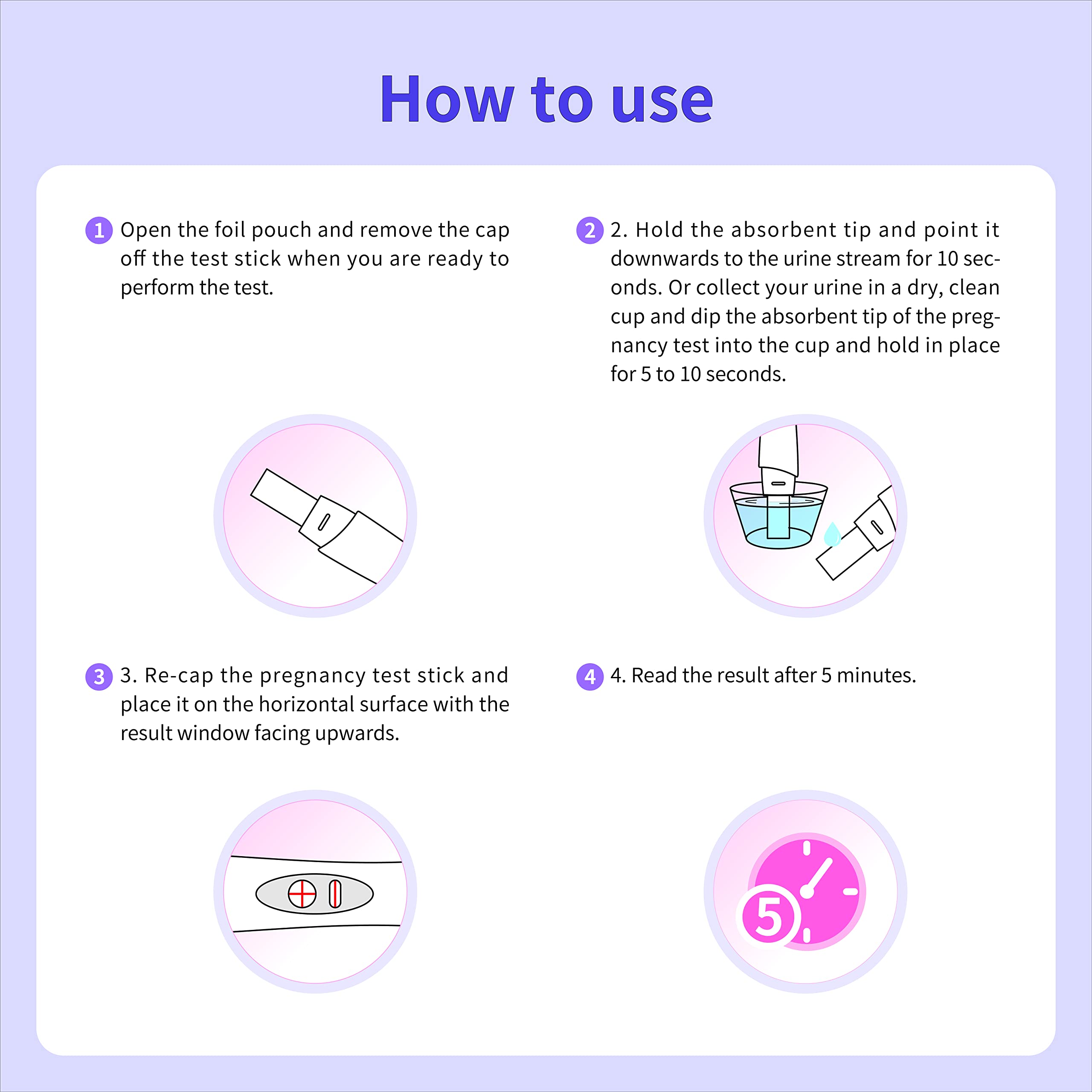 How to use

1 Open the foil pouch and remove the cap off the test stick when you are ready to perform the test.

2 2. Hold the absorbent tip and point it downwards to the urine stream for 10 seconds. Or collect your urine in a dry, clean cup and dip the absorbent tip of the pregnancy test into the cup and hold in place for 5 to 10 seconds.

3 3. Re-cap the pregnancy test stick and place it on the horizontal surface with the result window facing upwards.

4 4. Read the result after 5 minutes.

5