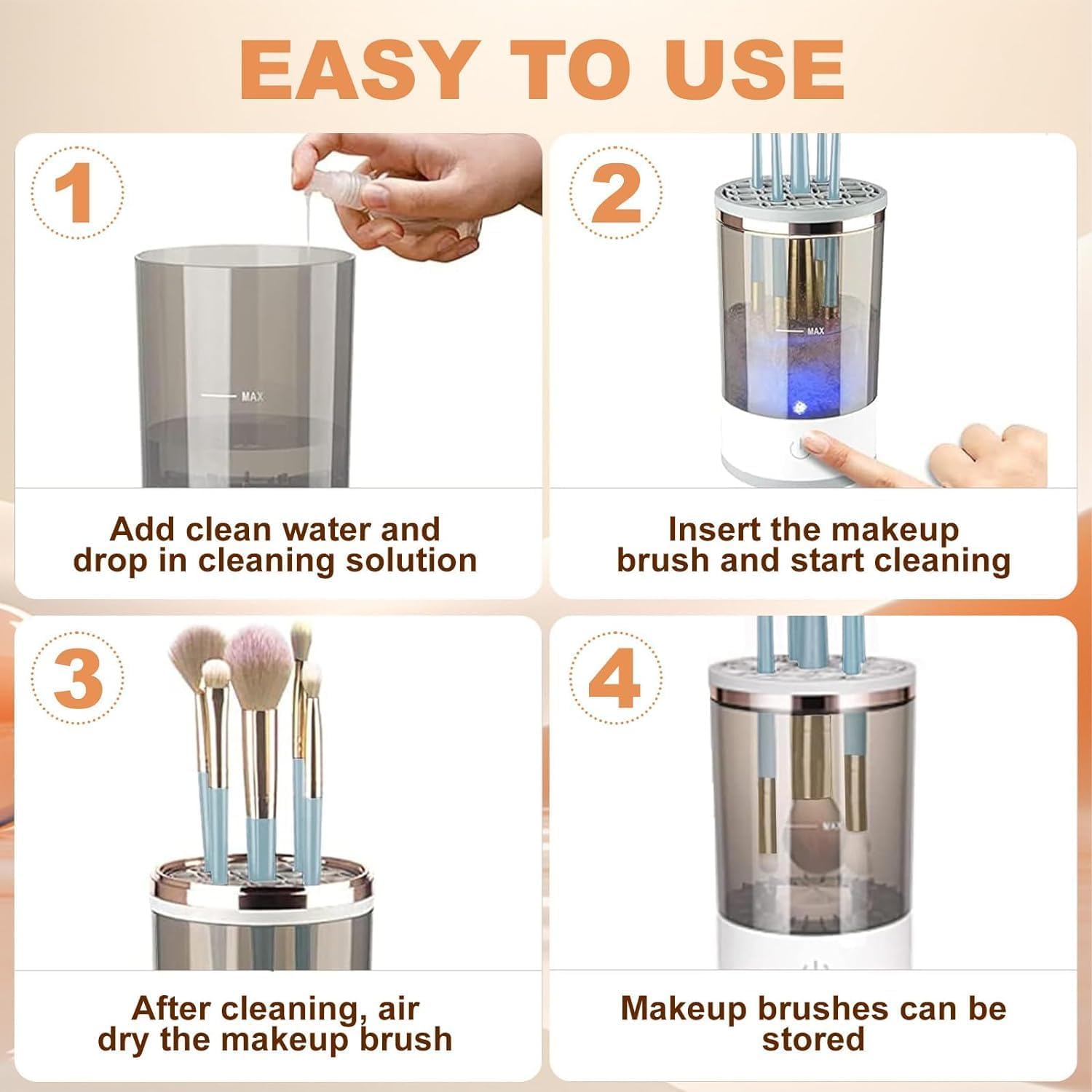 EASY TO USE

1

MAX

Add clean water and drop in cleaning solution

2

MAX

Insert the makeup brush and start cleaning

3

After cleaning, air dry the makeup brush

4

MAX

Makeup brushes can be stored