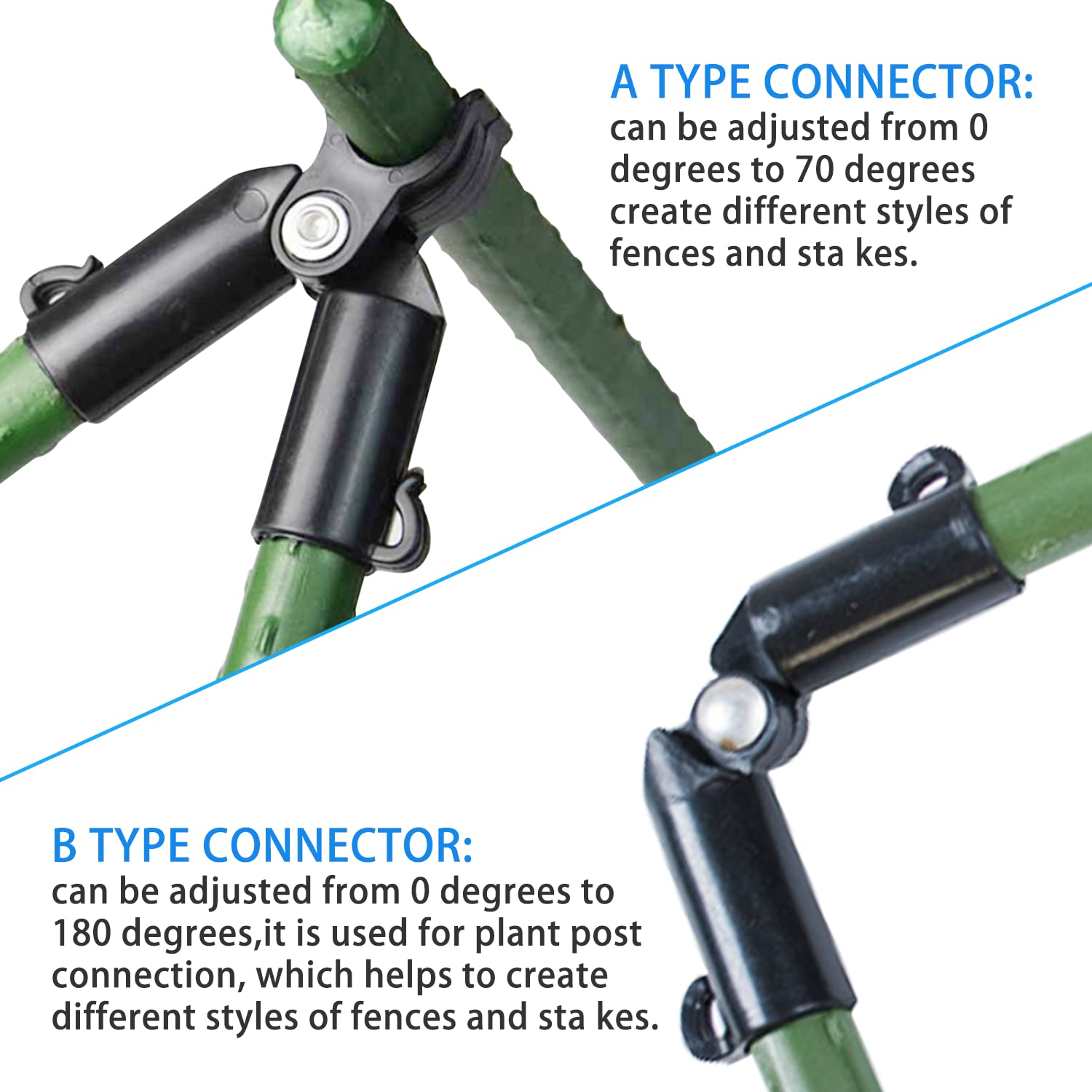 A TYPE CONNECTOR:
can be adjusted from 0 degrees to 70 degrees create different styles of fences and sta kes.

B TYPE CONNECTOR:
can be adjusted from 0 degrees to 180 degrees,it is used for plant post connection, which helps to create different styles of fences and sta kes.