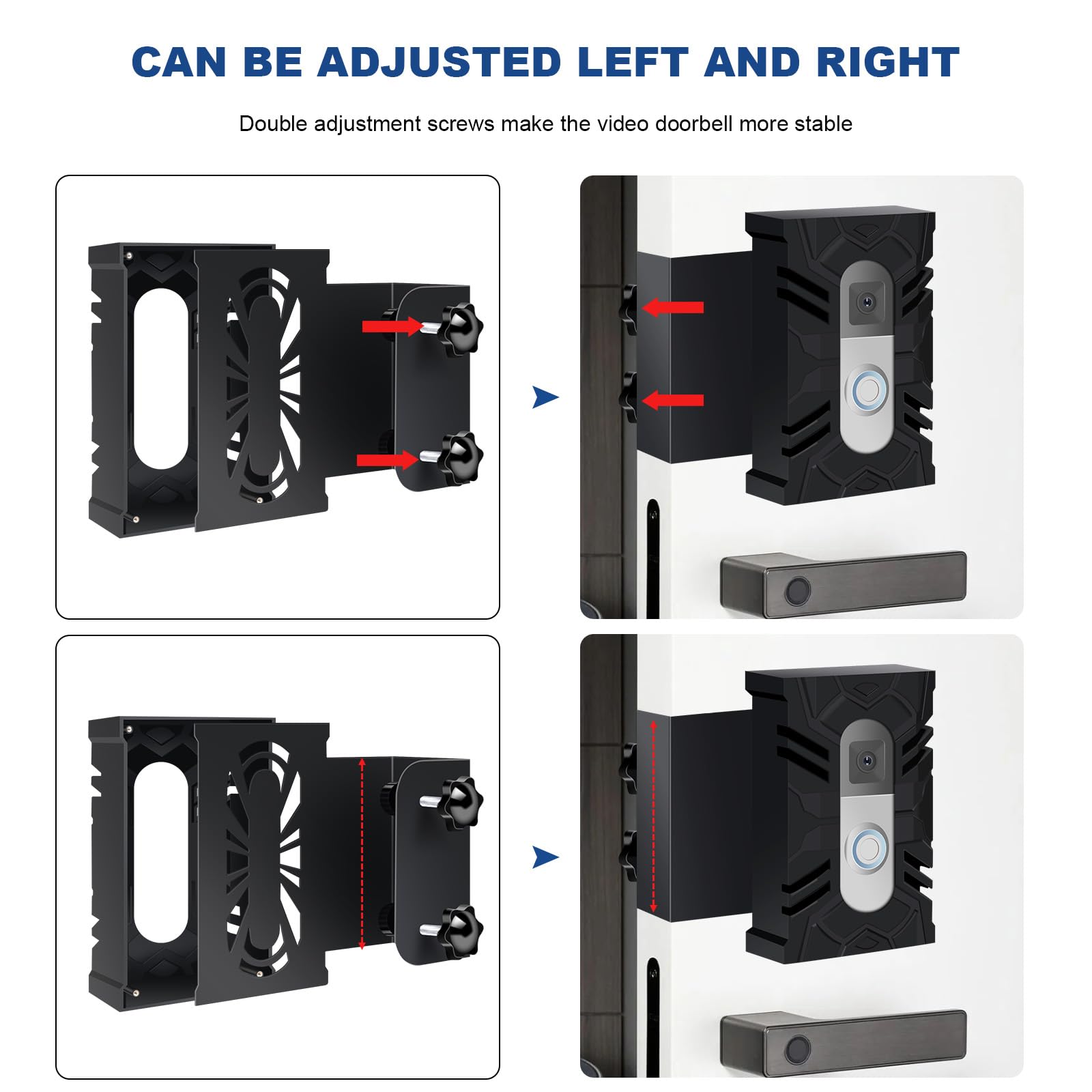 CAN BE ADJUSTED LEFT AND RIGHT

Double adjustment screws make the video doorbell more stable