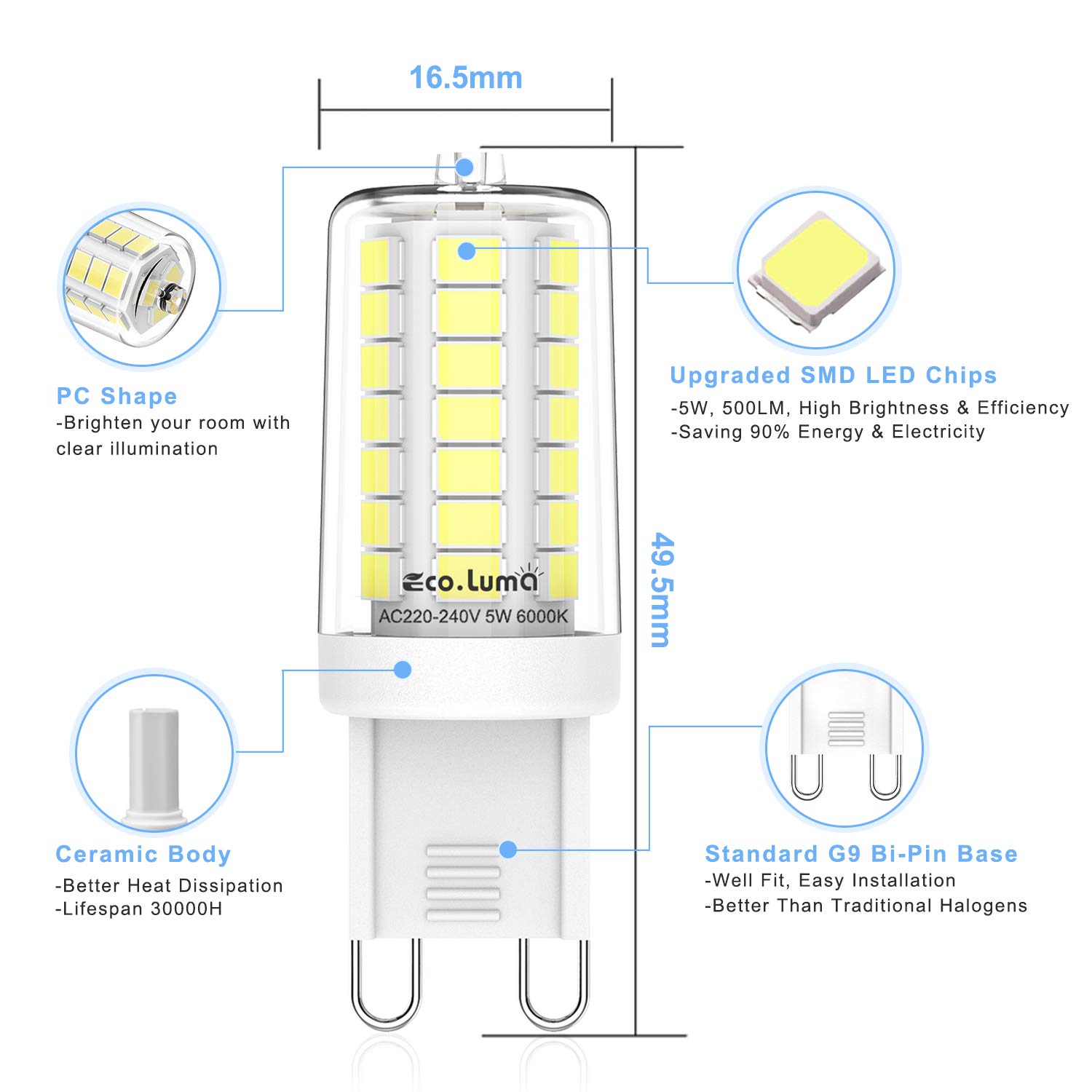 16.5mm

PC Shape
-Brighten your room with clear illumination

Upgraded SMD LED Chips
-5W, 500LM, High Brightness & Efficiency
-Saving 90% Energy & Electricity

Eco.Luma
AC220-240V 5W 6000K

49.5mm

Ceramic Body
-Better Heat Dissipation
-Lifespan 30000H

Standard G9 Bi-Pin Base
-Well Fit, Easy Installation
-Better Than Traditional Halogens