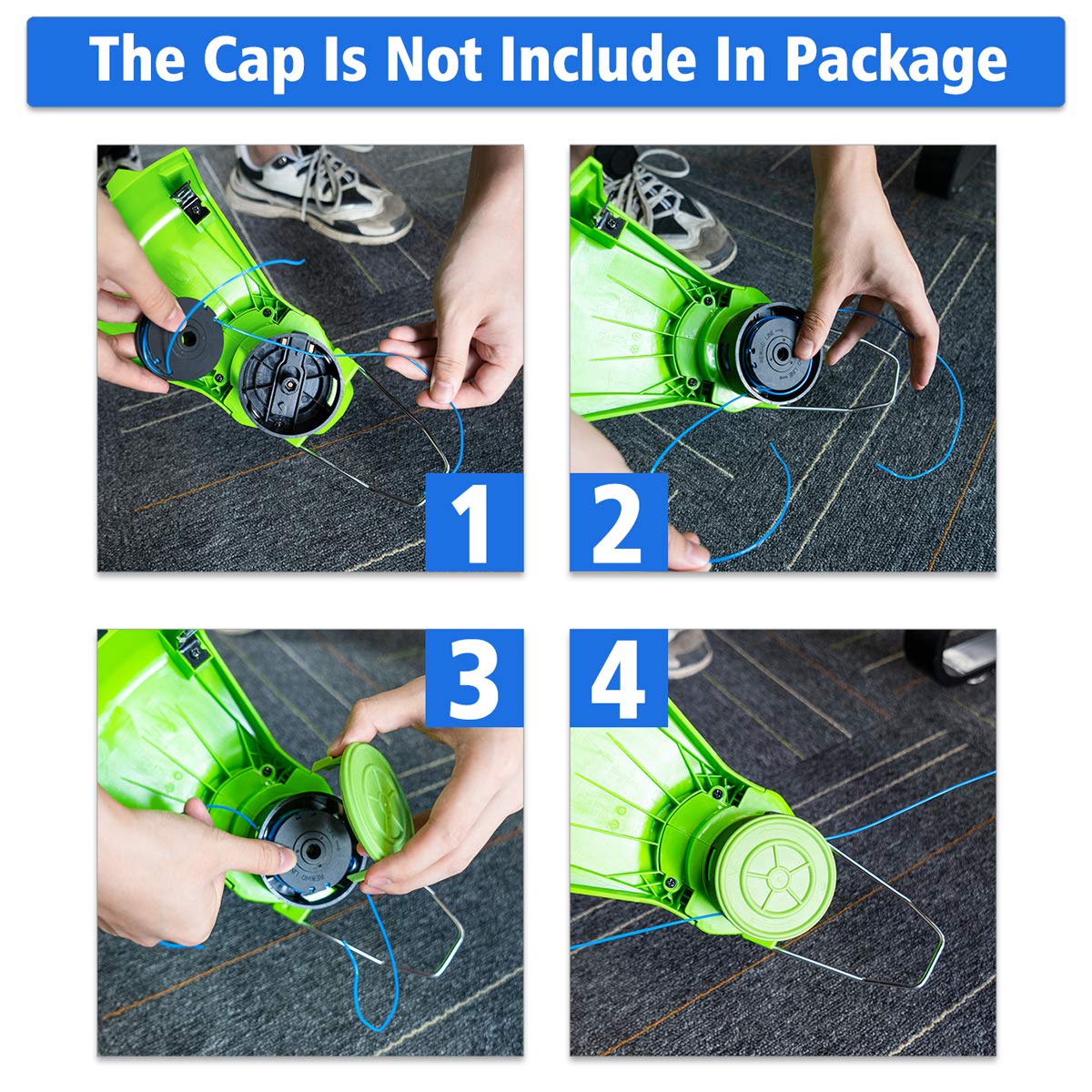 The Cap Is Not Include In Package

1

2

3

4