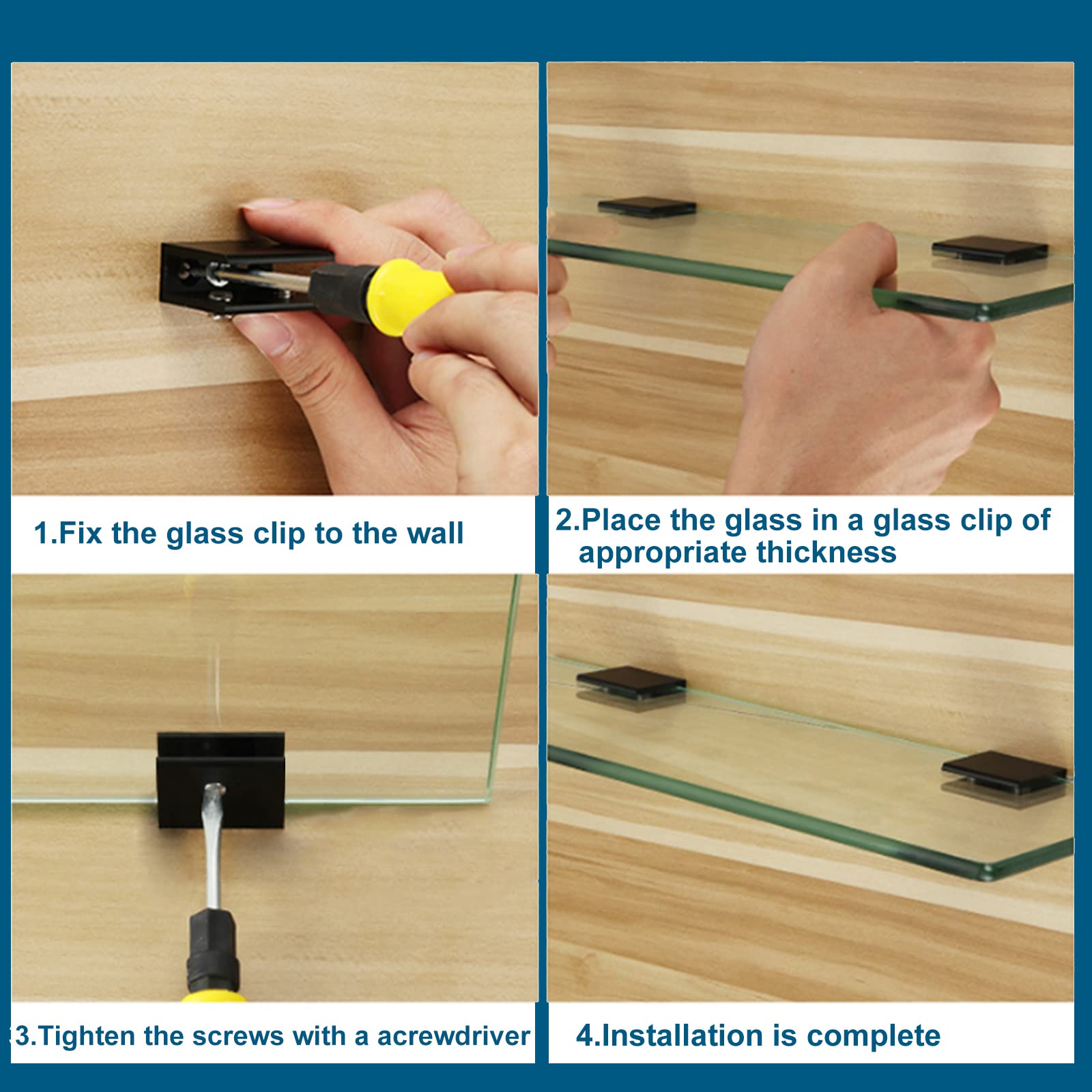 1.Fix the glass clip to the wall

2.Place the glass in a glass clip of appropriate thickness

3.Tighten the screws with a acrewdriver

4.Installation is complete