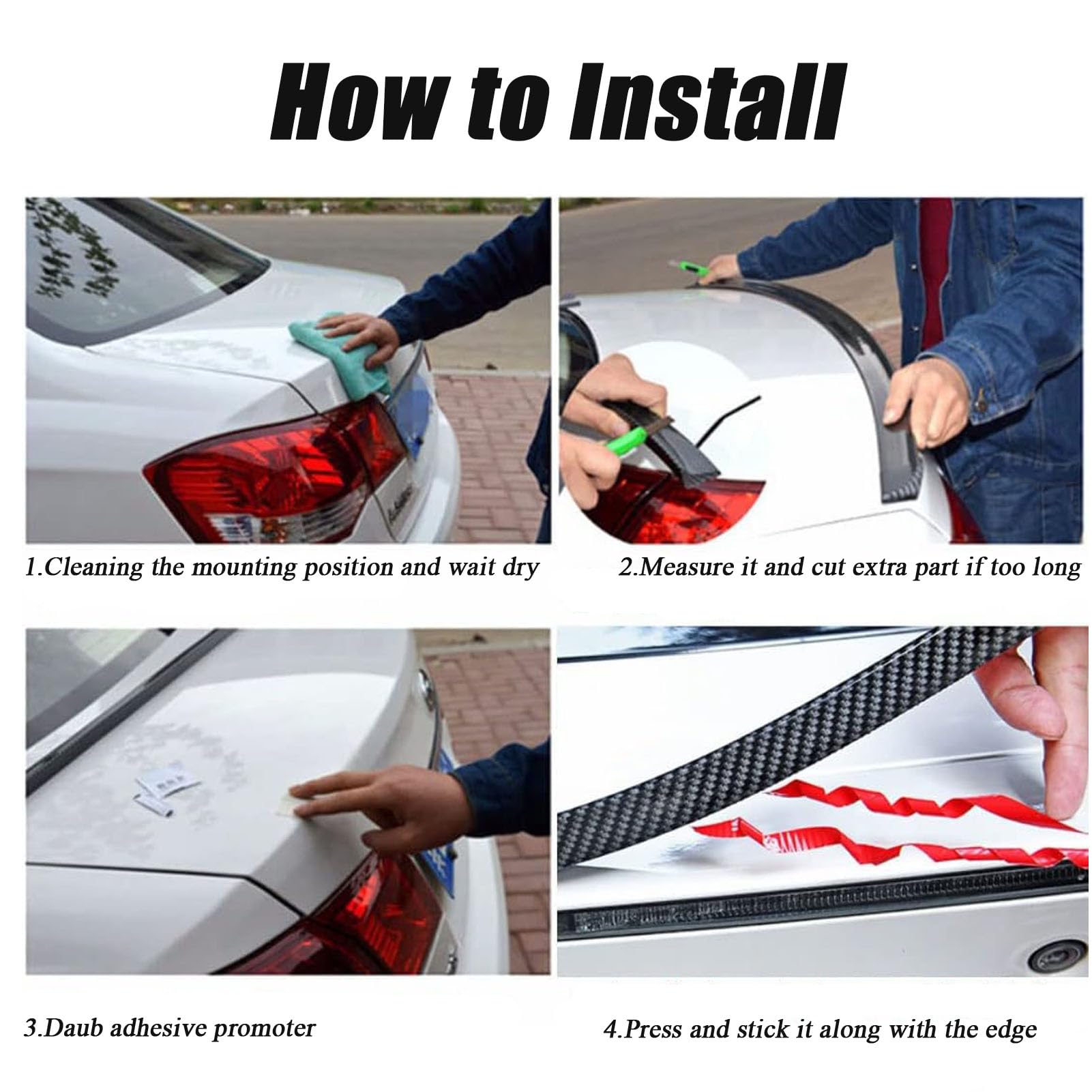 How to Install

1.Cleaning the mounting position and wait dry

2.Measure it and cut extra part if too long

3.Daub adhesive promoter

4.Press and stick it along with the edge