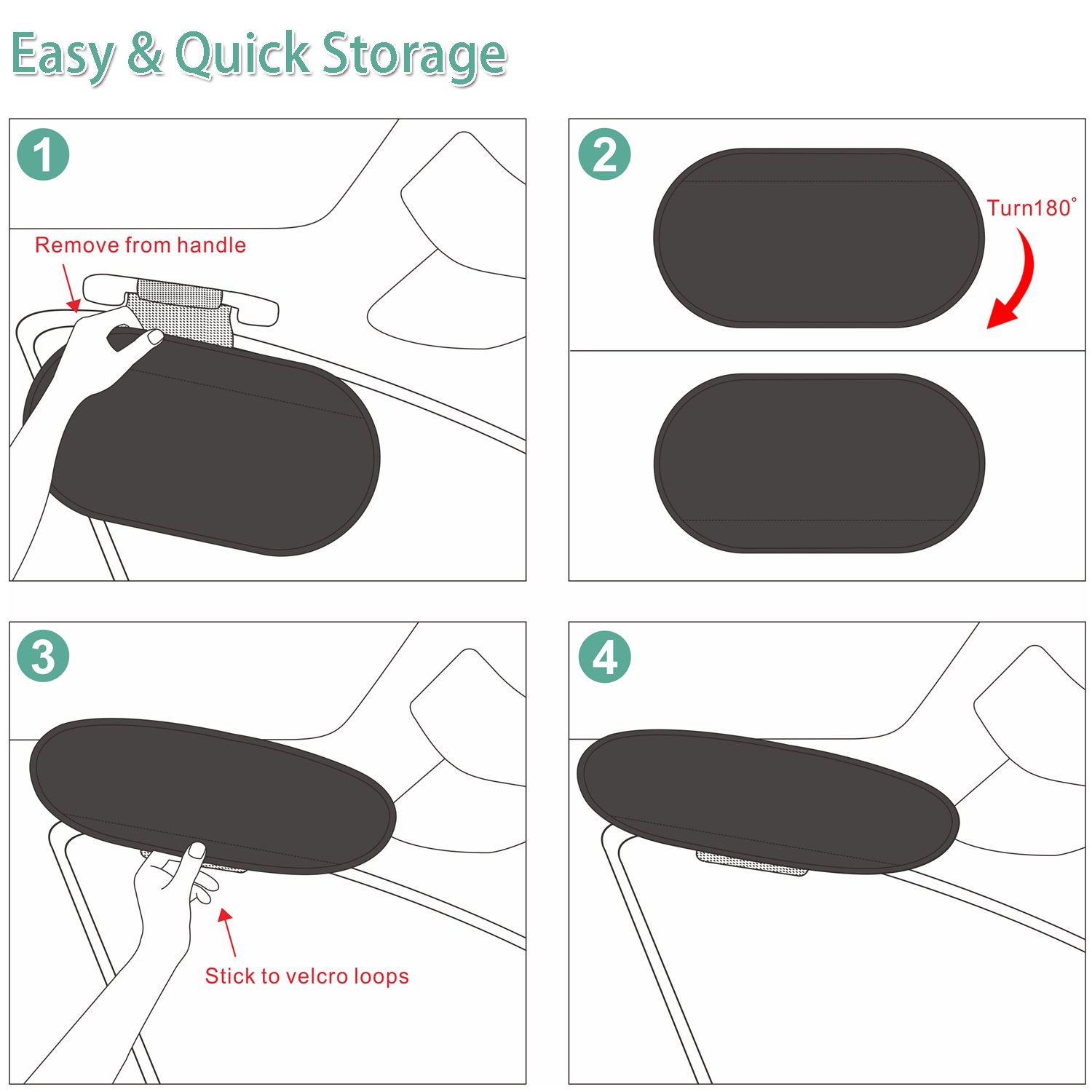 Easy & Quick Storage

1

Remove from handle

2

Turn180°

3

Stick to velcro loops

4