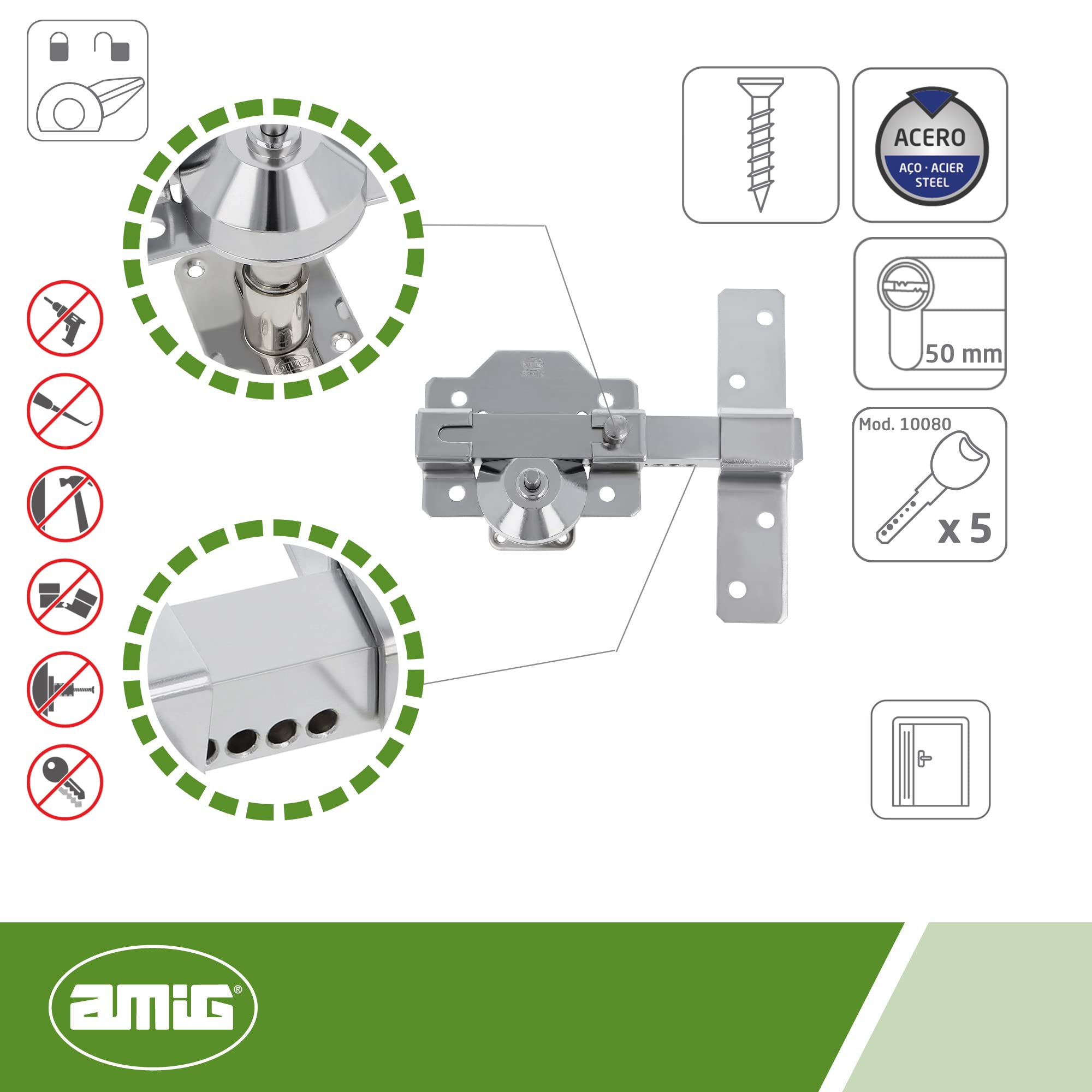 ACERO
AÇO · ACIER
STEEL

50 mm

Mod. 10080
x 5

amig®