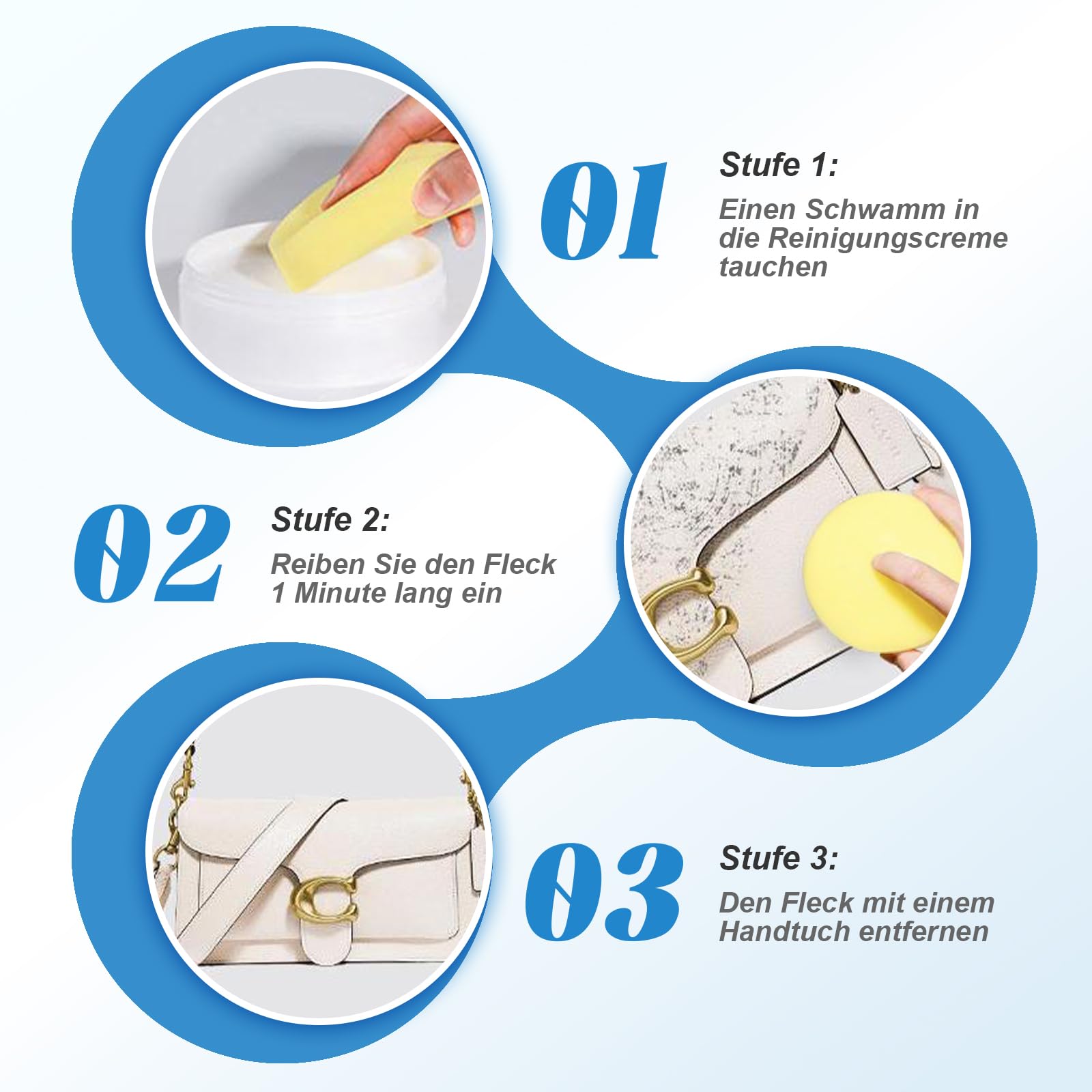 01

Stufe 1:

Einen Schwamm in die Reinigungscreme tauchen

02

Stufe 2:

Reiben Sie den Fleck 1 Minute lang ein

03

Stufe 3:

Den Fleck mit einem Handtuch entfernen