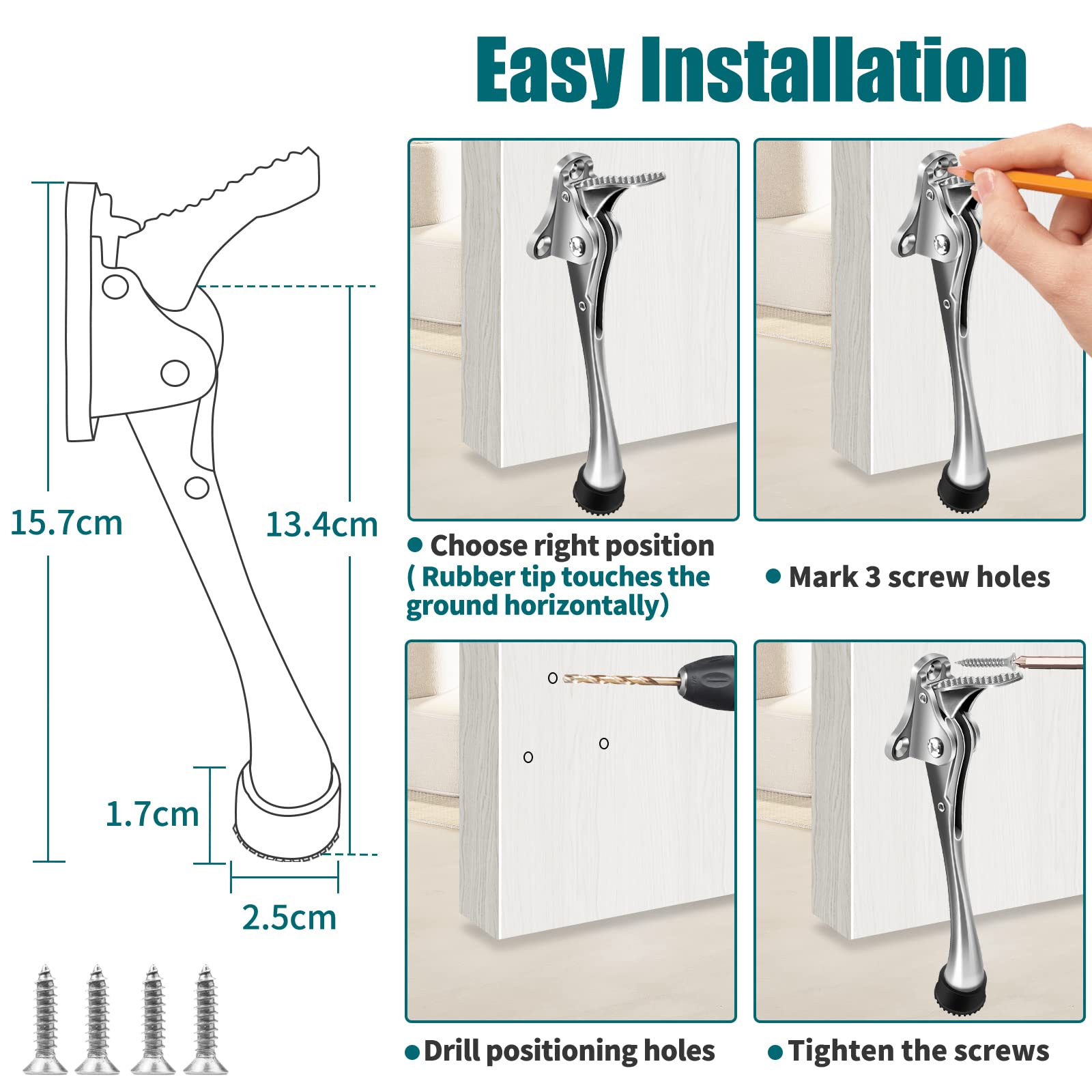 Easy Installation

15.7cm

13.4cm

1.7cm

2.5cm

● Choose right position
( Rubber tip touches the ground horizontally)

● Mark 3 screw holes

● Drill positioning holes

● Tighten the screws