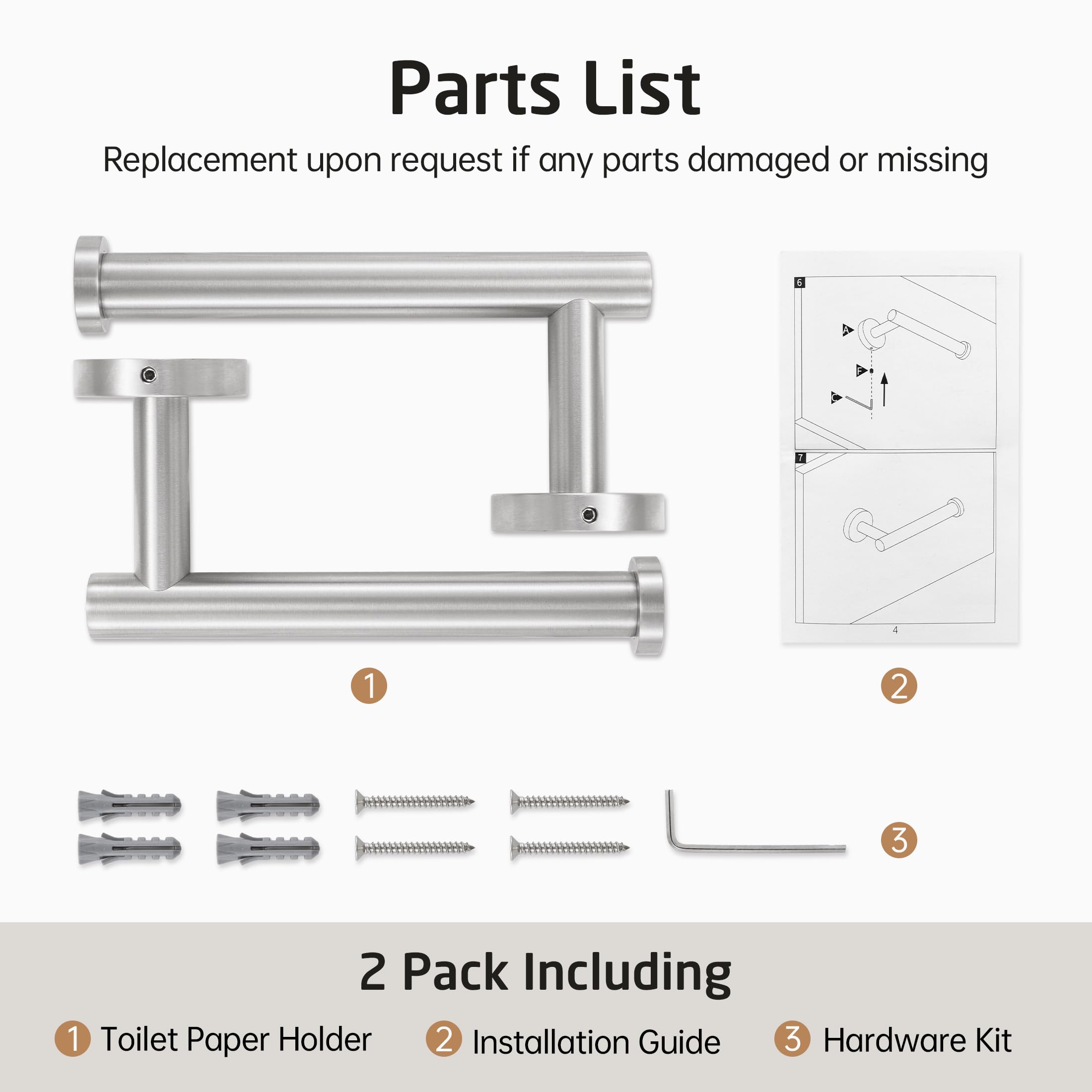 Parts List

Replacement upon request if any parts damaged or missing

6

A

F

C

7

4

1

2

3

2 Pack Including

1 Toilet Paper Holder 2 Installation Guide 3 Hardware Kit