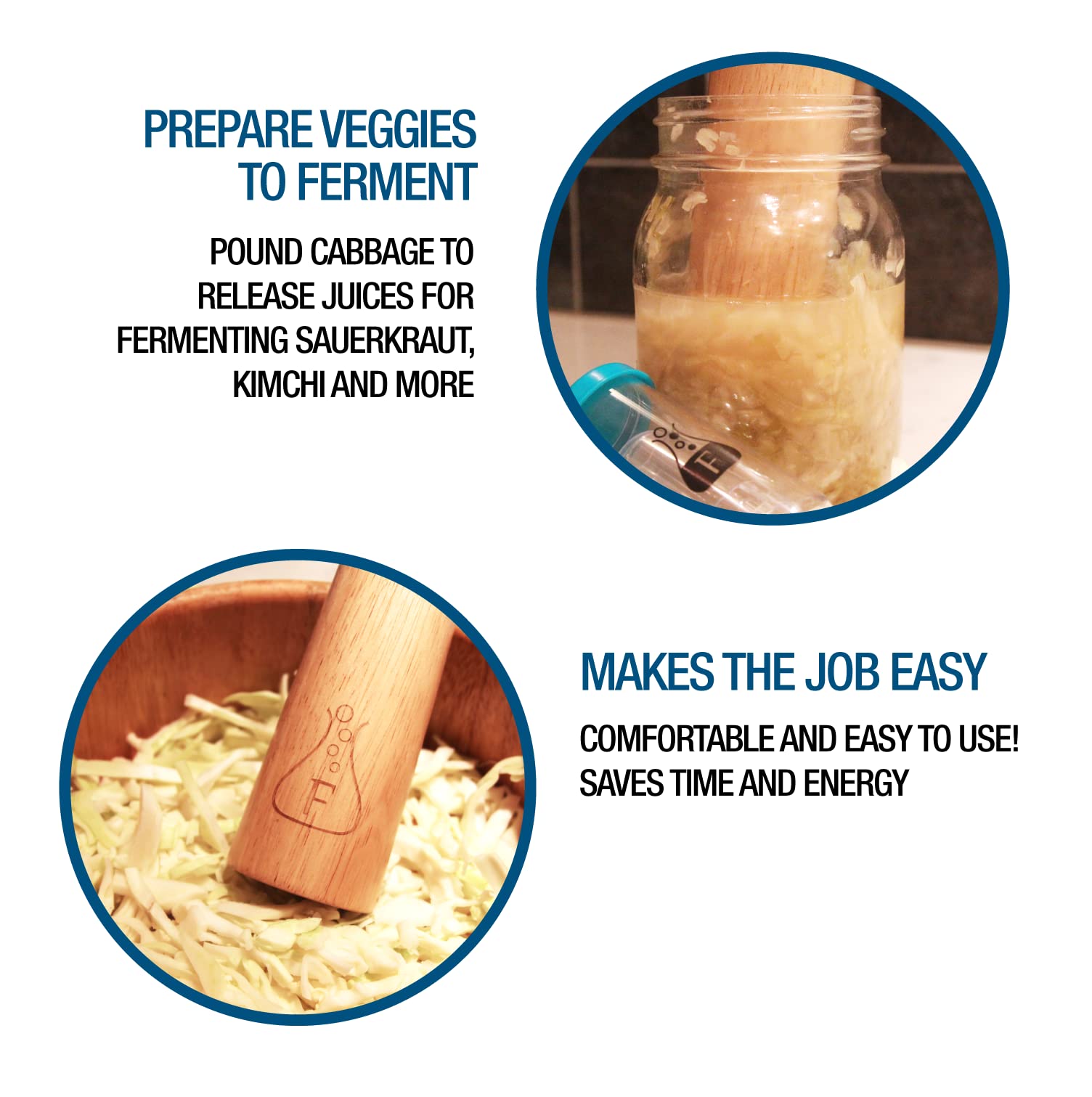 PREPARE VEGGIES TO FERMENT

POUND CABBAGE TO RELEASE JUICES FOR FERMENTING SAUERKRAUT, KIMCHI AND MORE

F

F

MAKES THE JOB EASY

COMFORTABLE AND EASY TO USE! SAVES TIME AND ENERGY