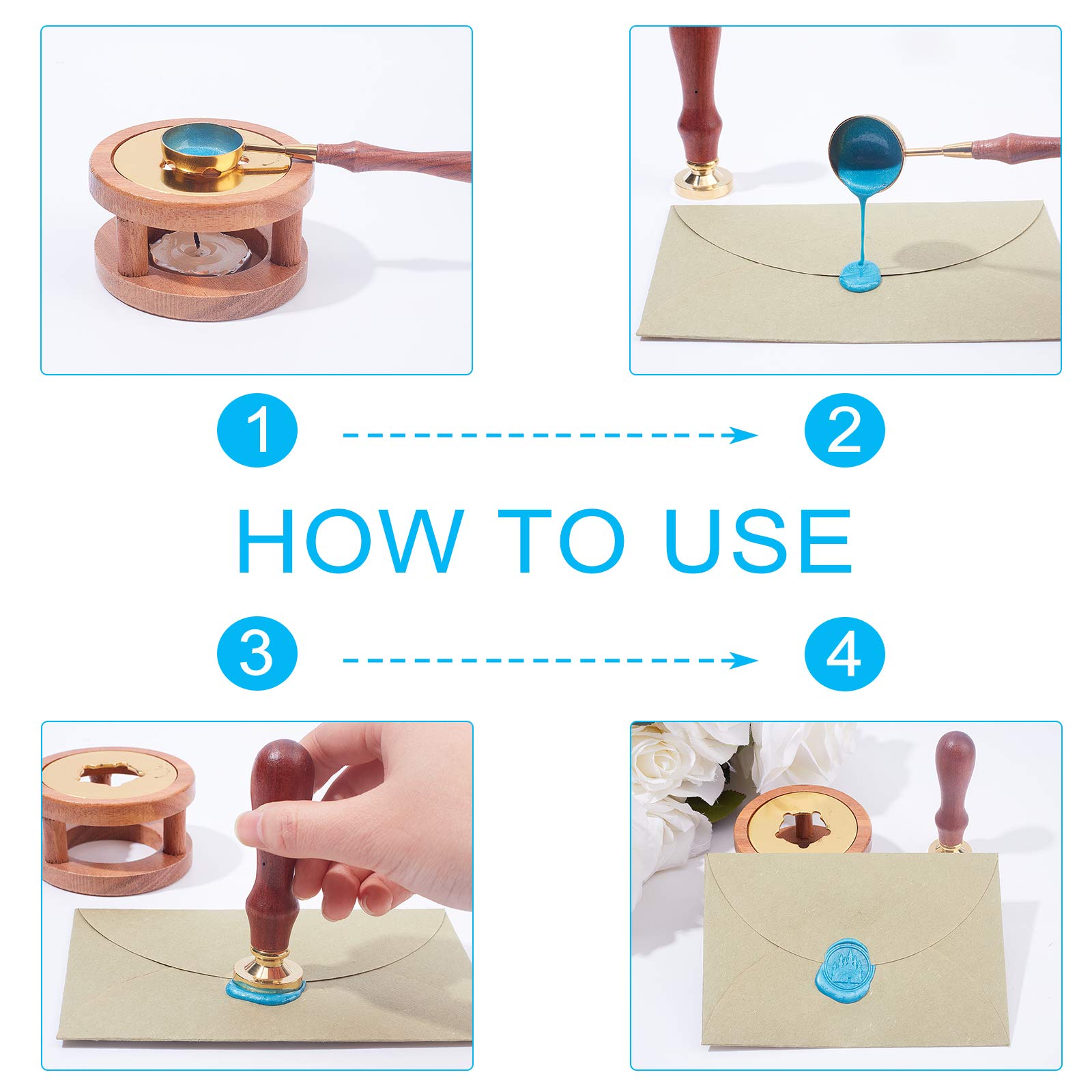 1

2

HOW TO USE

3

4