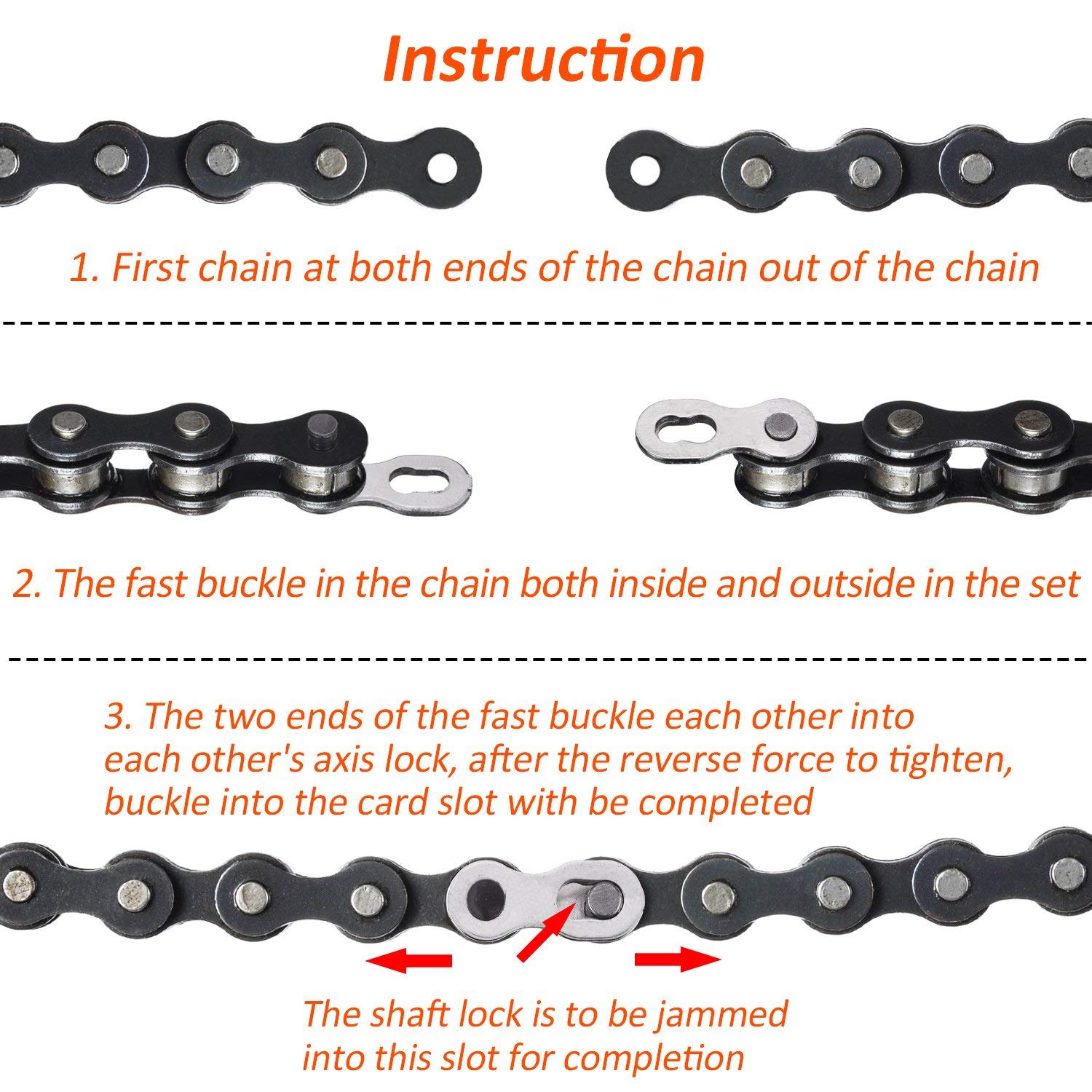 Instruction

1. First chain at both ends of the chain out of the chain

2. The fast buckle in the chain both inside and outside in the set

3. The two ends of the fast buckle each other into each other's axis lock, after the reverse force to tighten, buckle into the card slot with be completed

The shaft lock is to be jammed into this slot for completion