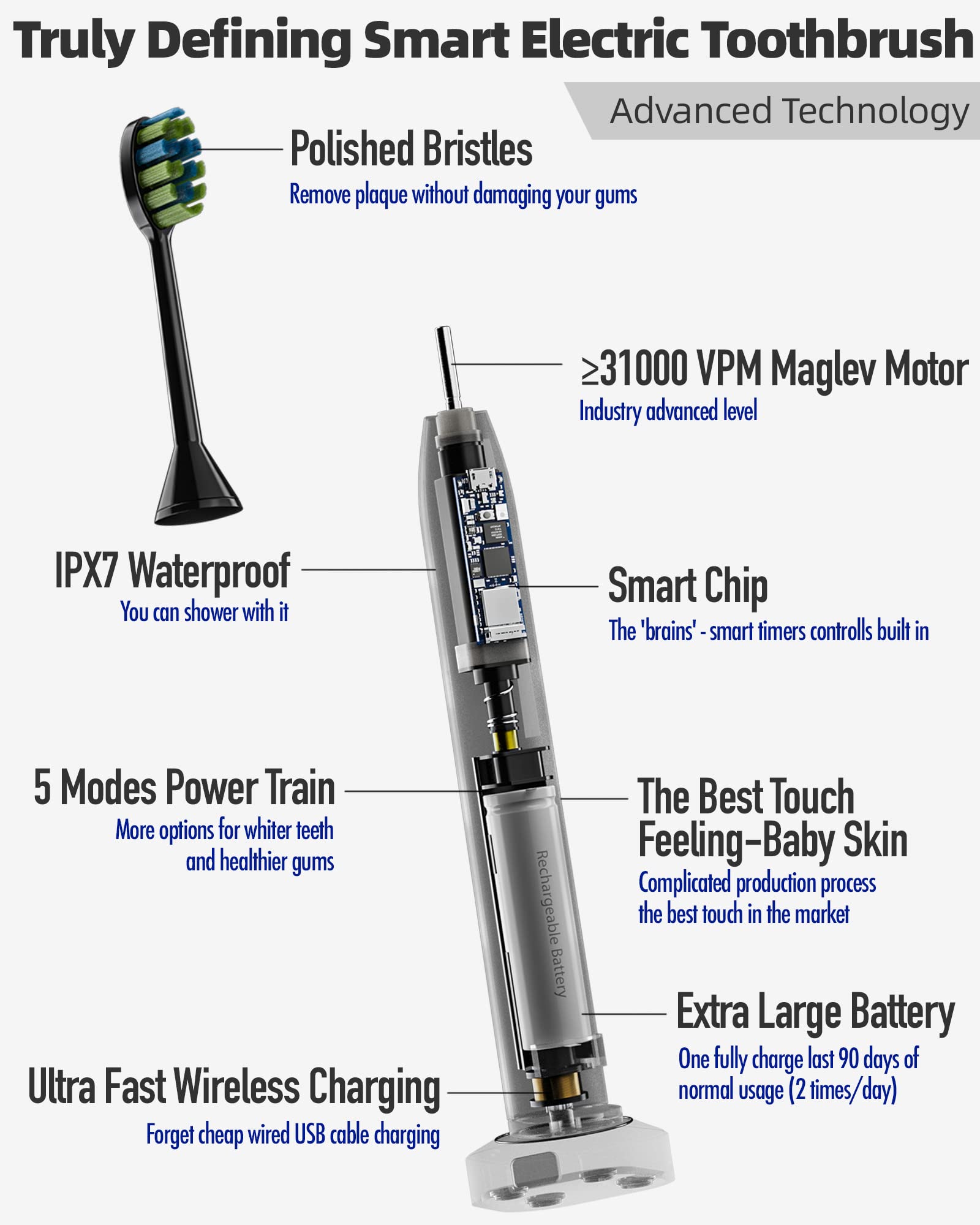 Truly Defining Smart Electric Toothbrush

Advanced Technology

Polished Bristles
Remove plaque without damaging your gums

≥31000 VPM Maglev Motor
Industry advanced level

IPX7 Waterproof
You can shower with it

Smart Chip
The 'brains' - smart timers controlls built in

5 Modes Power Train
More options for whiter teeth and healthier gums

The Best Touch Feeling–Baby Skin
Complicated production process the best touch in the market

Rechargeable Battery

Extra Large Battery
One fully charge last 90 days of normal usage (2 times/day)

Ultra Fast Wireless Charging
Forget cheap wired USB cable charging