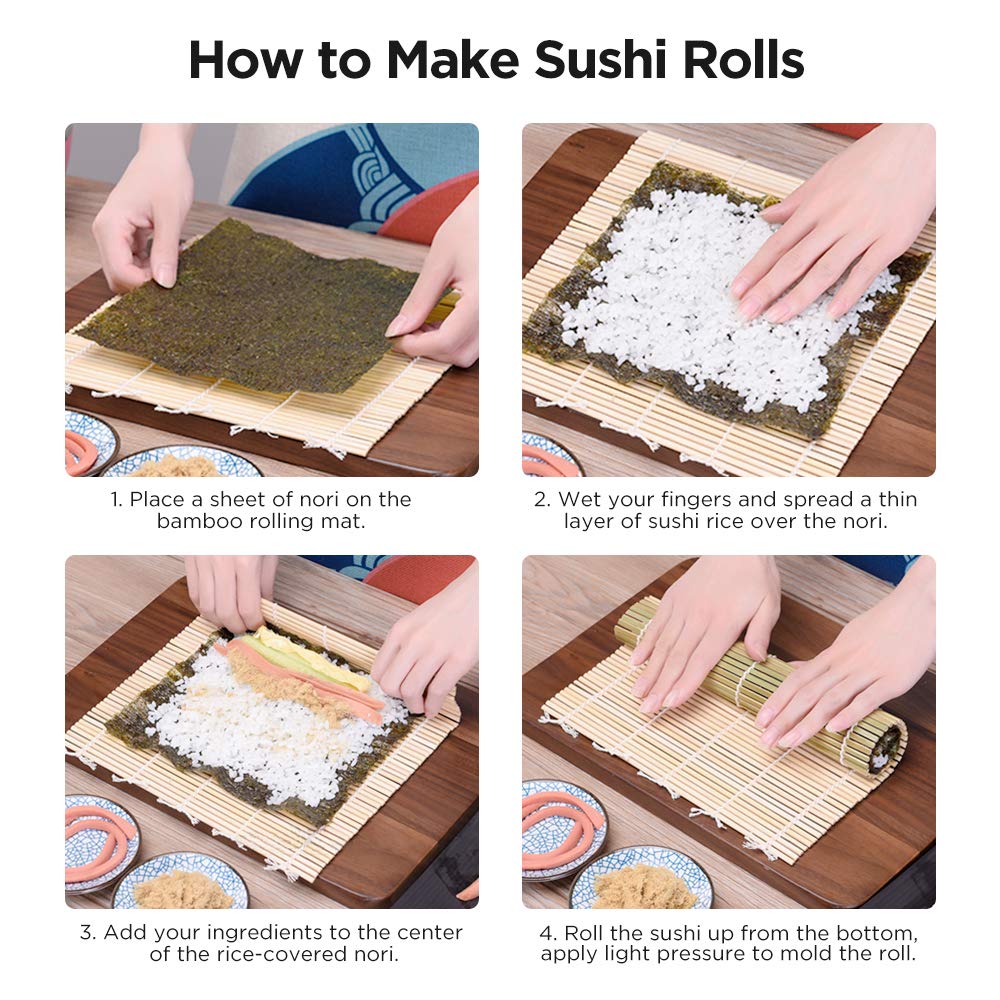 How to Make Sushi Rolls

1. Place a sheet of nori on the bamboo rolling mat.

2. Wet your fingers and spread a thin layer of sushi rice over the nori.

3. Add your ingredients to the center of the rice-covered nori.

4. Roll the sushi up from the bottom, apply light pressure to mold the roll.