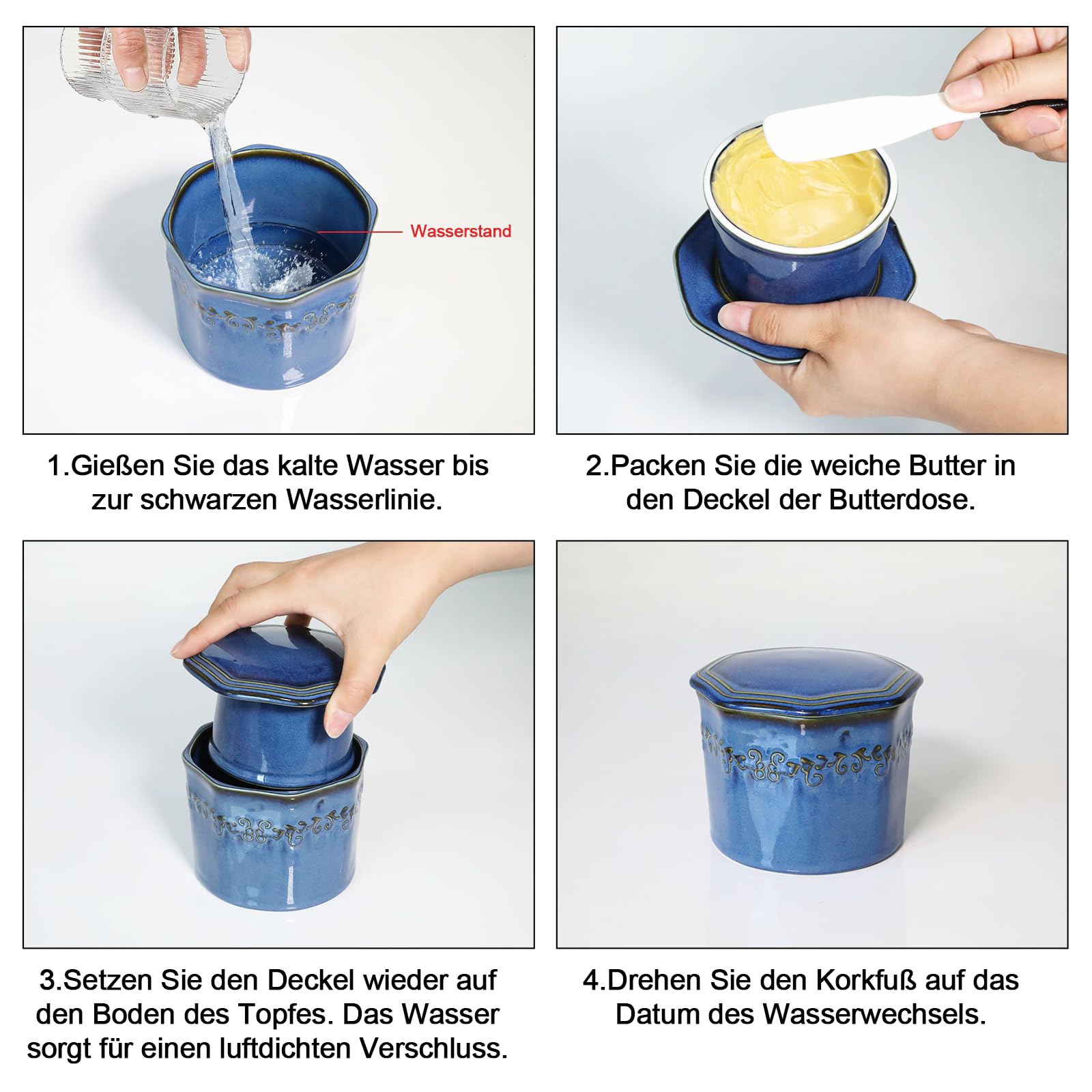 Wasserstand

1.Gießen Sie das kalte Wasser bis zur schwarzen Wasserlinie.

2.Packen Sie die weiche Butter in den Deckel der Butterdose.

3.Setzen Sie den Deckel wieder auf den Boden des Topfes. Das Wasser sorgt für einen luftdichten Verschluss.

4.Drehen Sie den Korkfuß auf das Datum des Wasserwechsels.