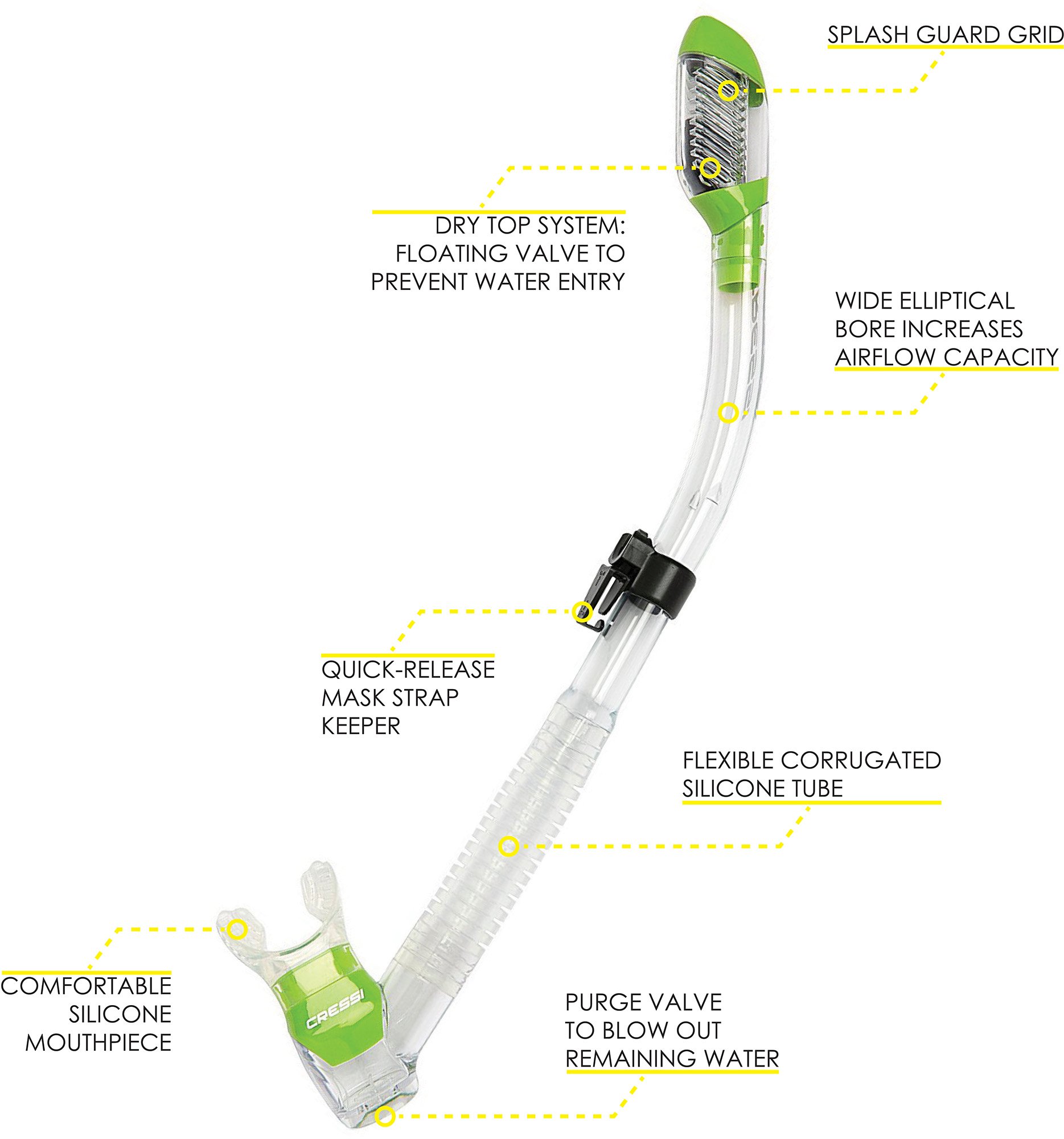 SPLASH GUARD GRID

DRY TOP SYSTEM: FLOATING VALVE TO PREVENT WATER ENTRY

WIDE ELLIPTICAL BORE INCREASES AIRFLOW CAPACITY

QUICK-RELEASE MASK STRAP KEEPER

FLEXIBLE CORRUGATED SILICONE TUBE

COMFORTABLE SILICONE MOUTHPIECE

CRESSI

PURGE VALVE TO BLOW OUT REMAINING WATER