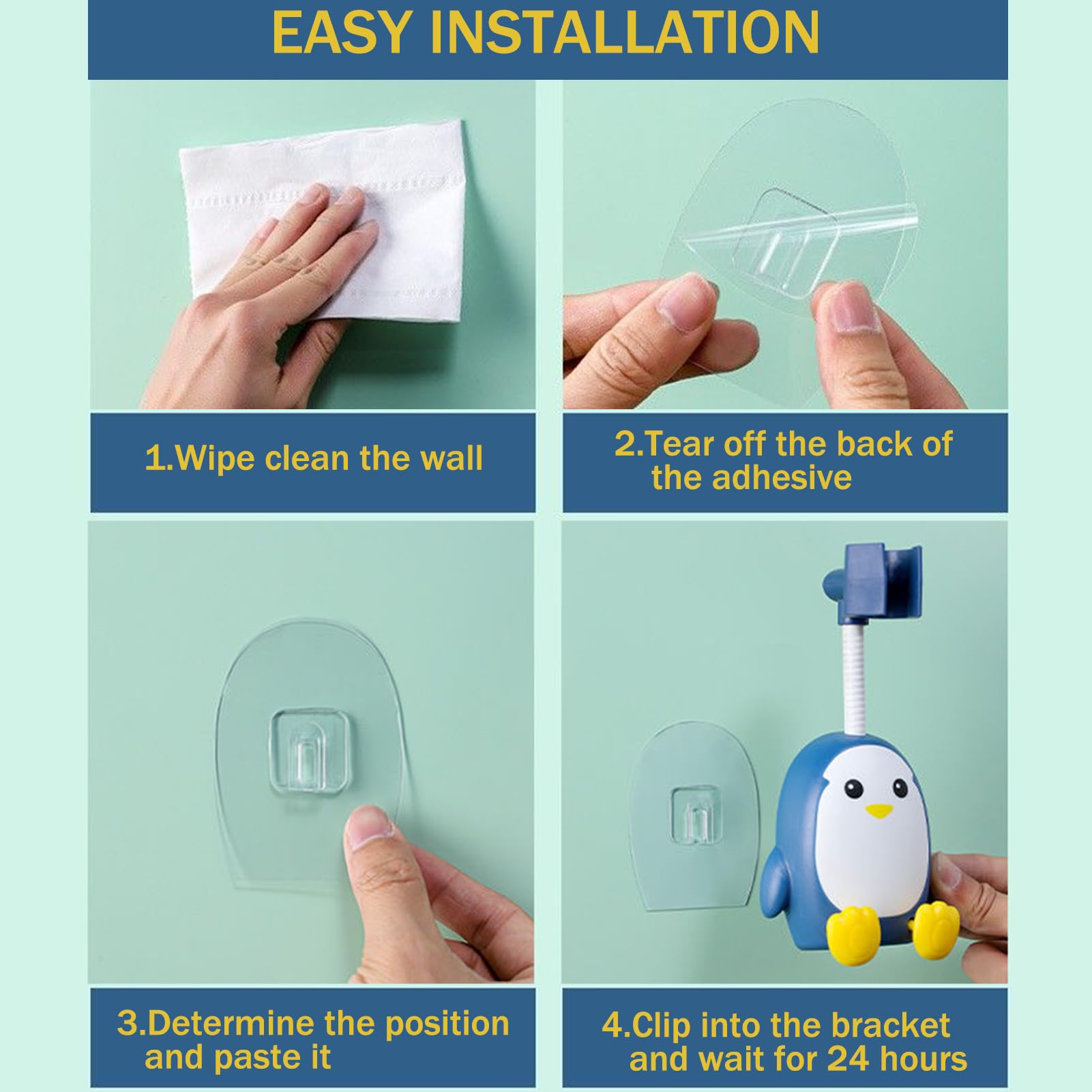 EASY INSTALLATION

1.Wipe clean the wall

2.Tear off the back of the adhesive

3.Determine the position and paste it

4.Clip into the bracket and wait for 24 hours