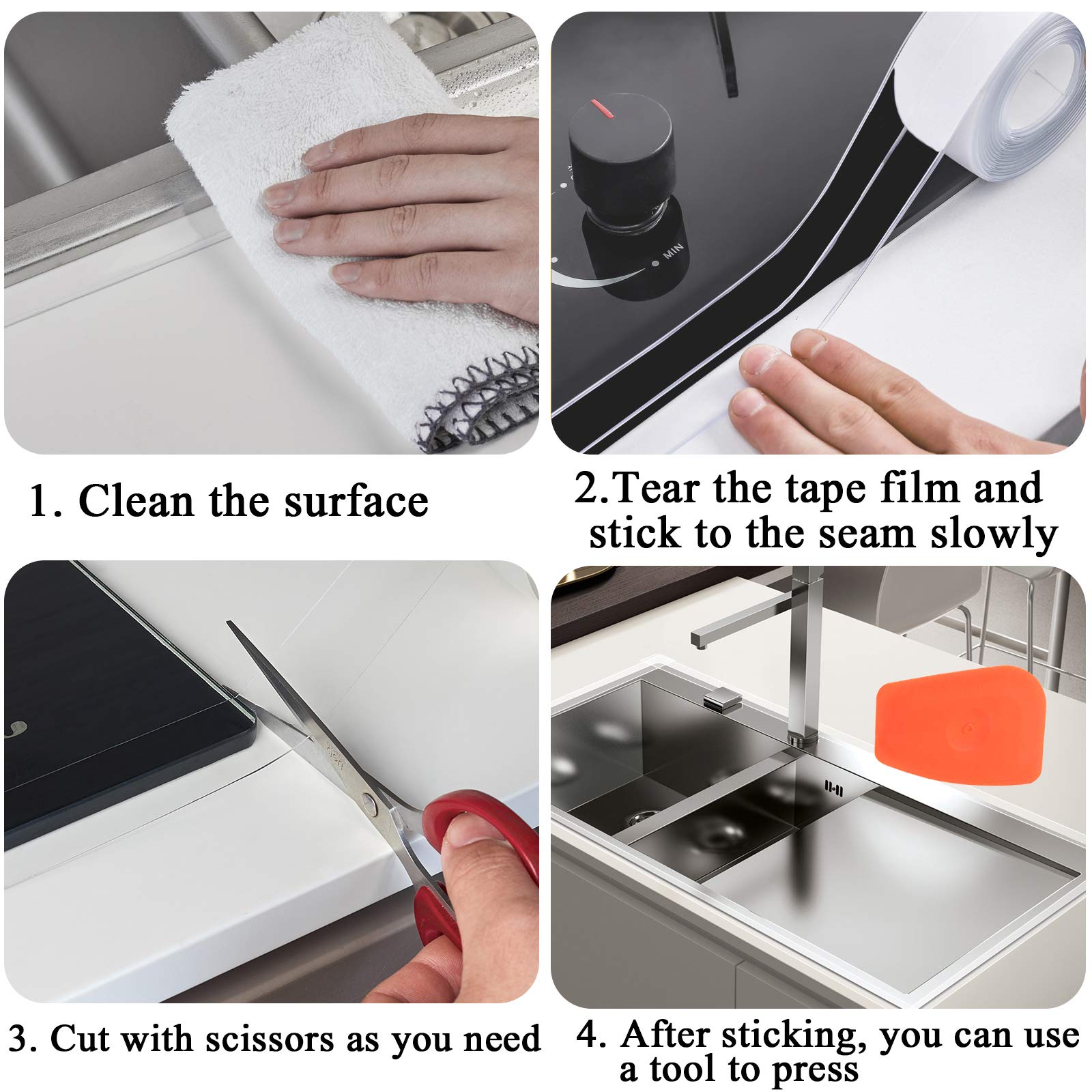 MIN

1. Clean the surface

2.Tear the tape film and stick to the seam slowly

3. Cut with scissors as you need

4. After sticking, you can use a tool to press