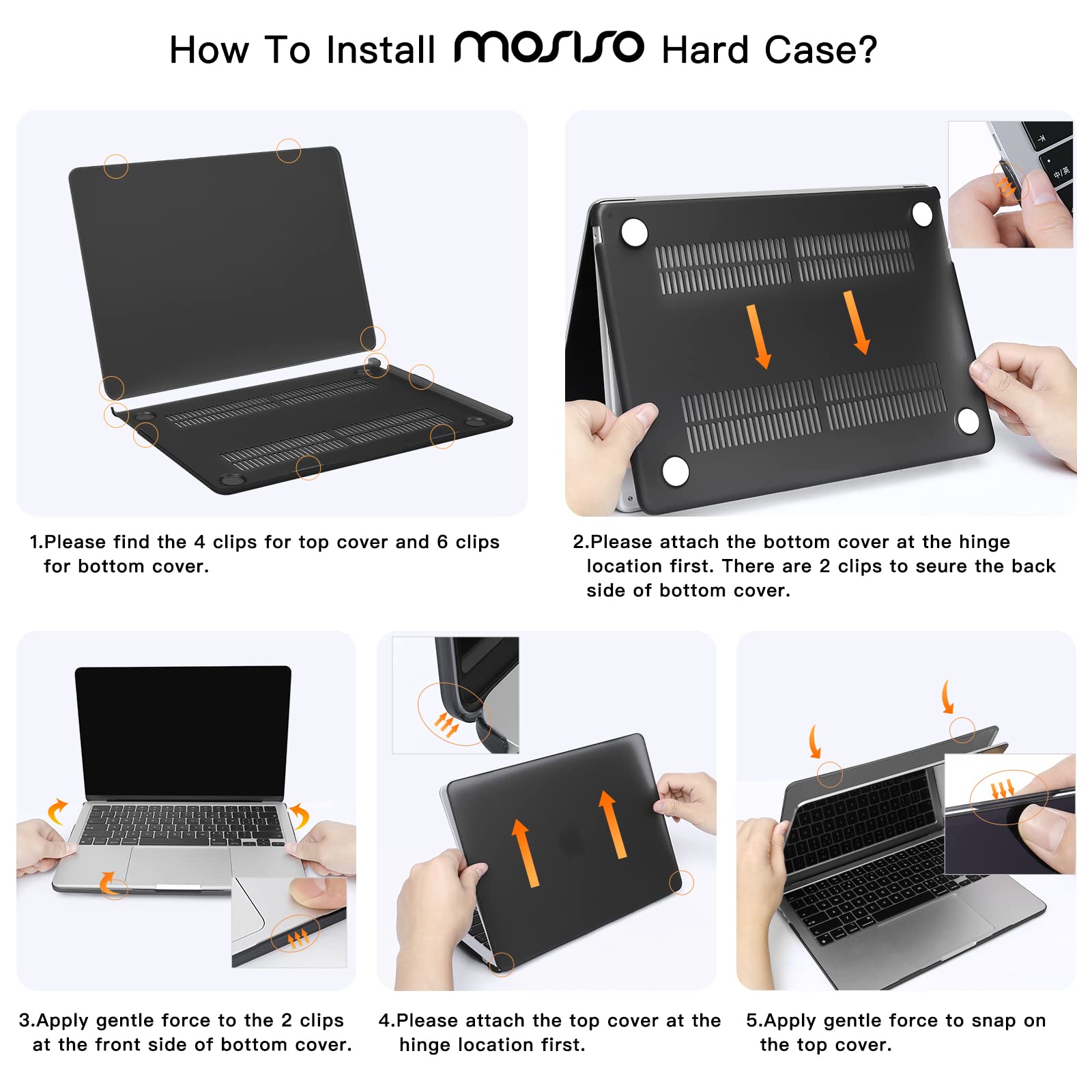 How To Install MOSISO Hard Case?

中/英

1.Please find the 4 clips for top cover and 6 clips for bottom cover.

2.Please attach the bottom cover at the hinge location first. There are 2 clips to seure the back side of bottom cover.

3.Apply gentle force to the 2 clips at the front side of bottom cover.

4.Please attach the top cover at the hinge location first.

5.Apply gentle force to snap on the top cover.