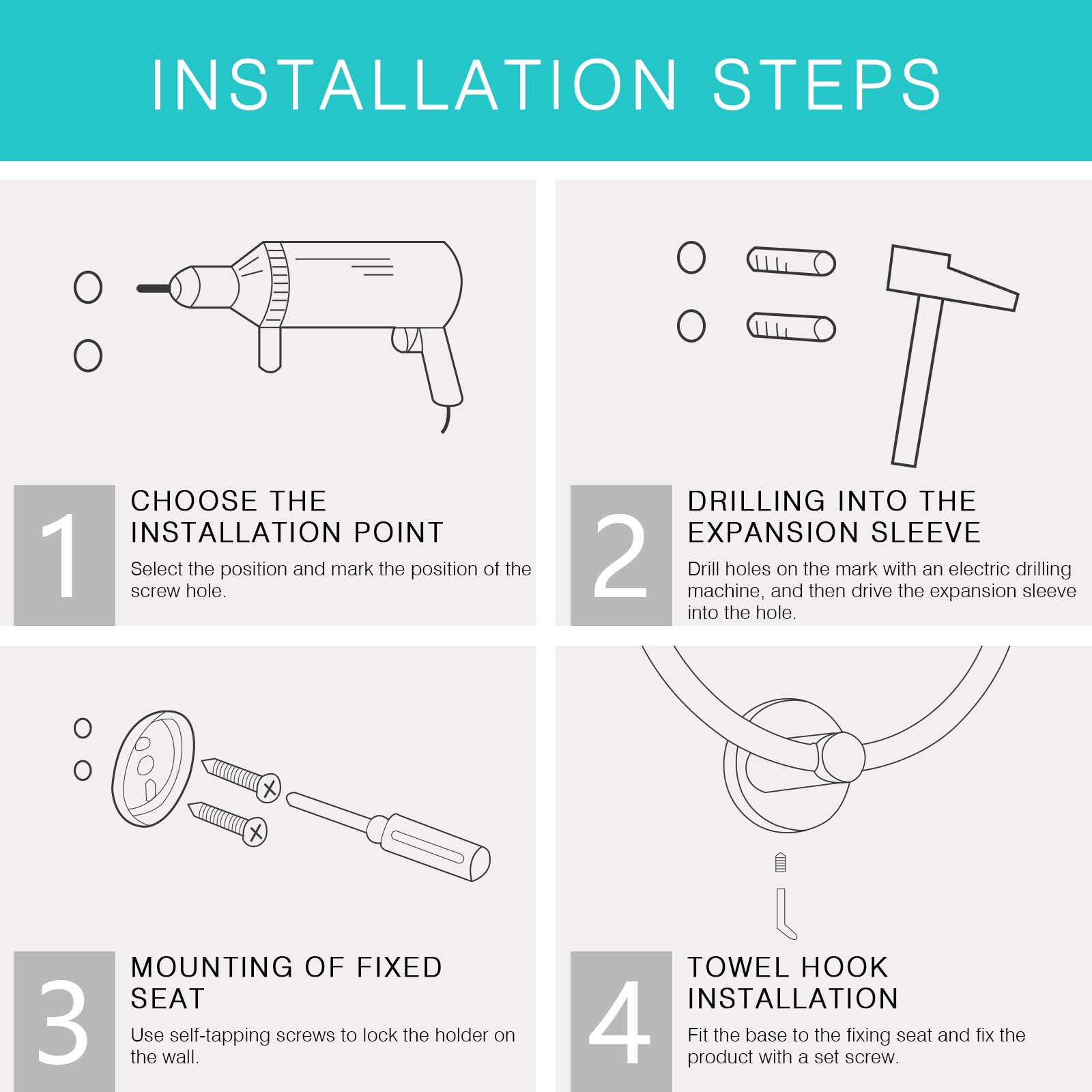 INSTALLATION STEPS

1

CHOOSE THE INSTALLATION POINT

Select the position and mark the position of the screw hole.

2

DRILLING INTO THE EXPANSION SLEEVE

Drill holes on the mark with an electric drilling machine, and then drive the expansion sleeve into the hole.

3

MOUNTING OF FIXED SEAT

Use self-tapping screws to lock the holder on the wall.

4

TOWEL HOOK INSTALLATION

Fit the base to the fixing seat and fix the product with a set screw.