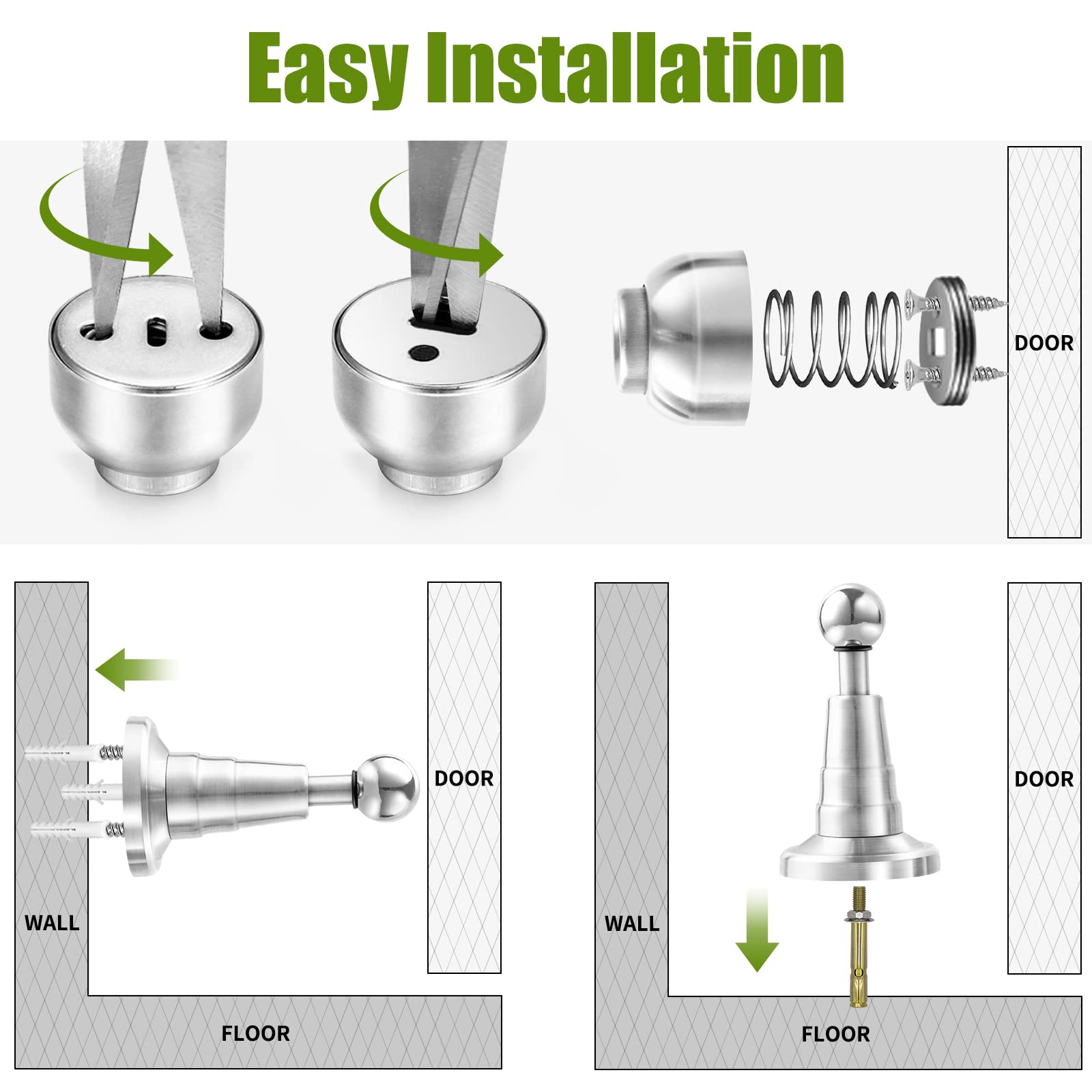 Easy Installation

DOOR

DOOR

WALL

FLOOR

DOOR

WALL

FLOOR