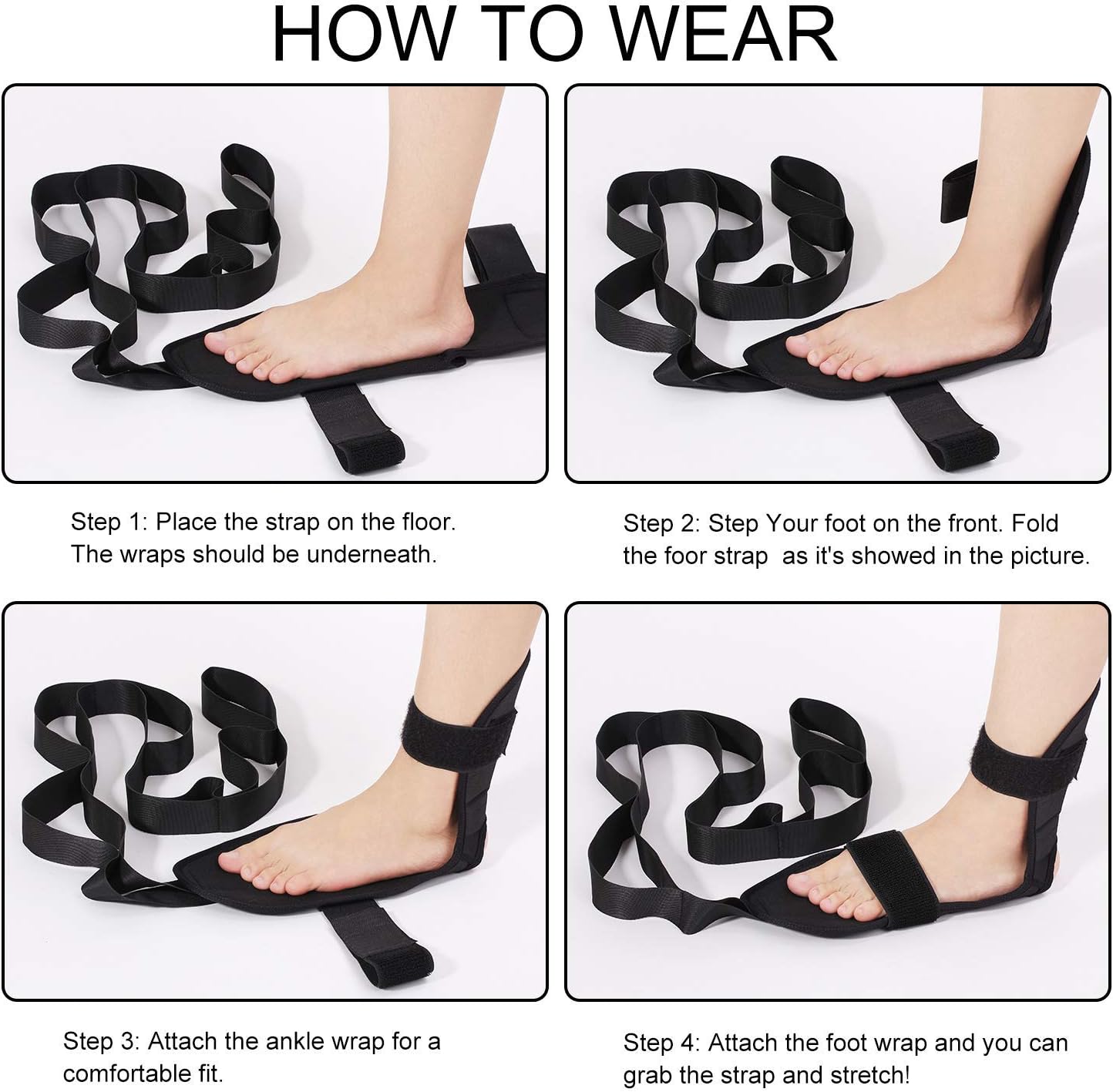 HOW TO WEAR

Step 1: Place the strap on the floor. The wraps should be underneath.

Step 2: Step Your foot on the front. Fold the foor strap as it's showed in the picture.

Step 3: Attach the ankle wrap for a comfortable fit.

Step 4: Attach the foot wrap and you can grab the strap and stretch!