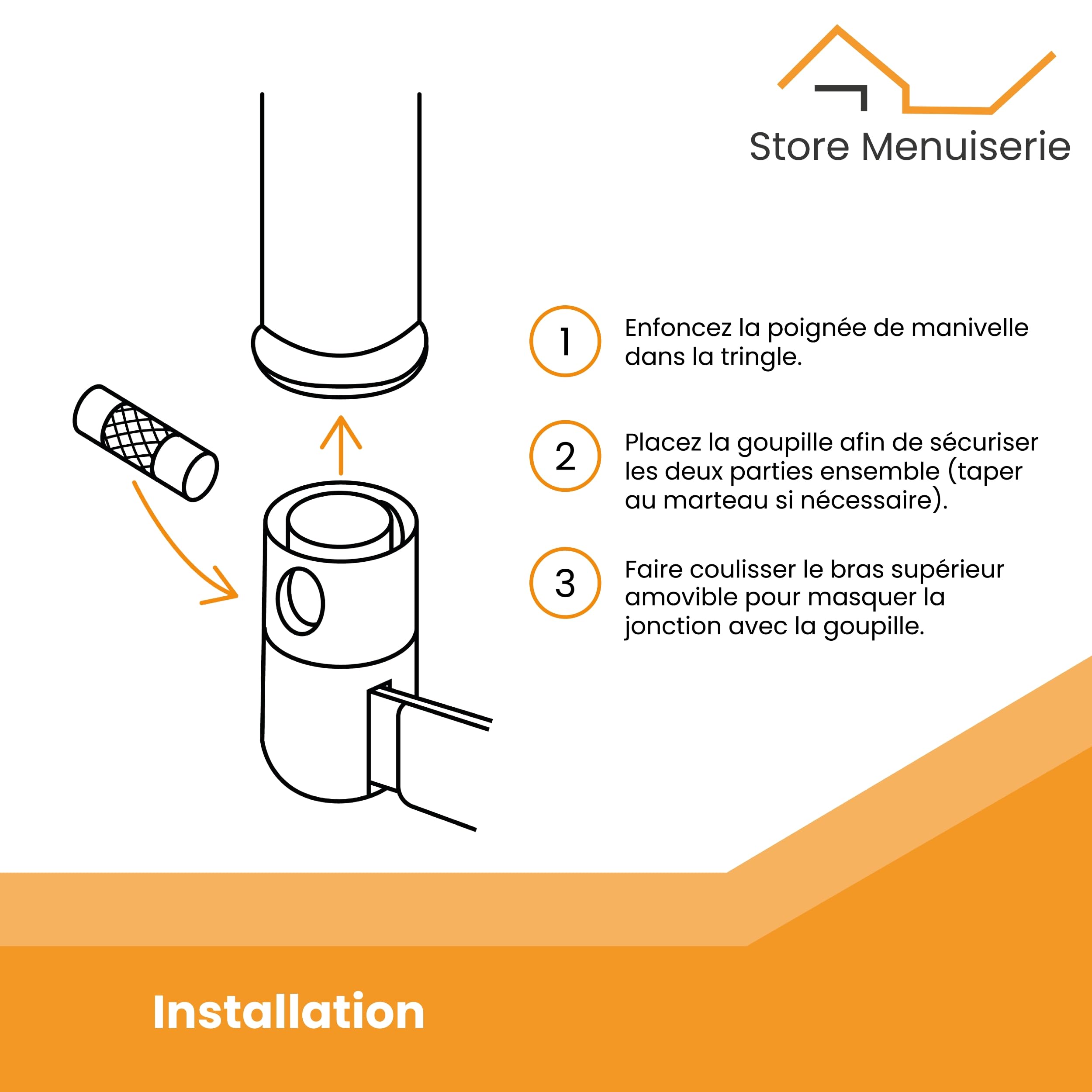 Store Menuiserie

1 Enfoncez la poignée de manivelle dans la tringle.

2 Placez la goupille afin de sécuriser les deux parties ensemble (taper au marteau si nécessaire).

3 Faire coulisser le bras supérieur amovible pour masquer la jonction avec la goupille.

Installation