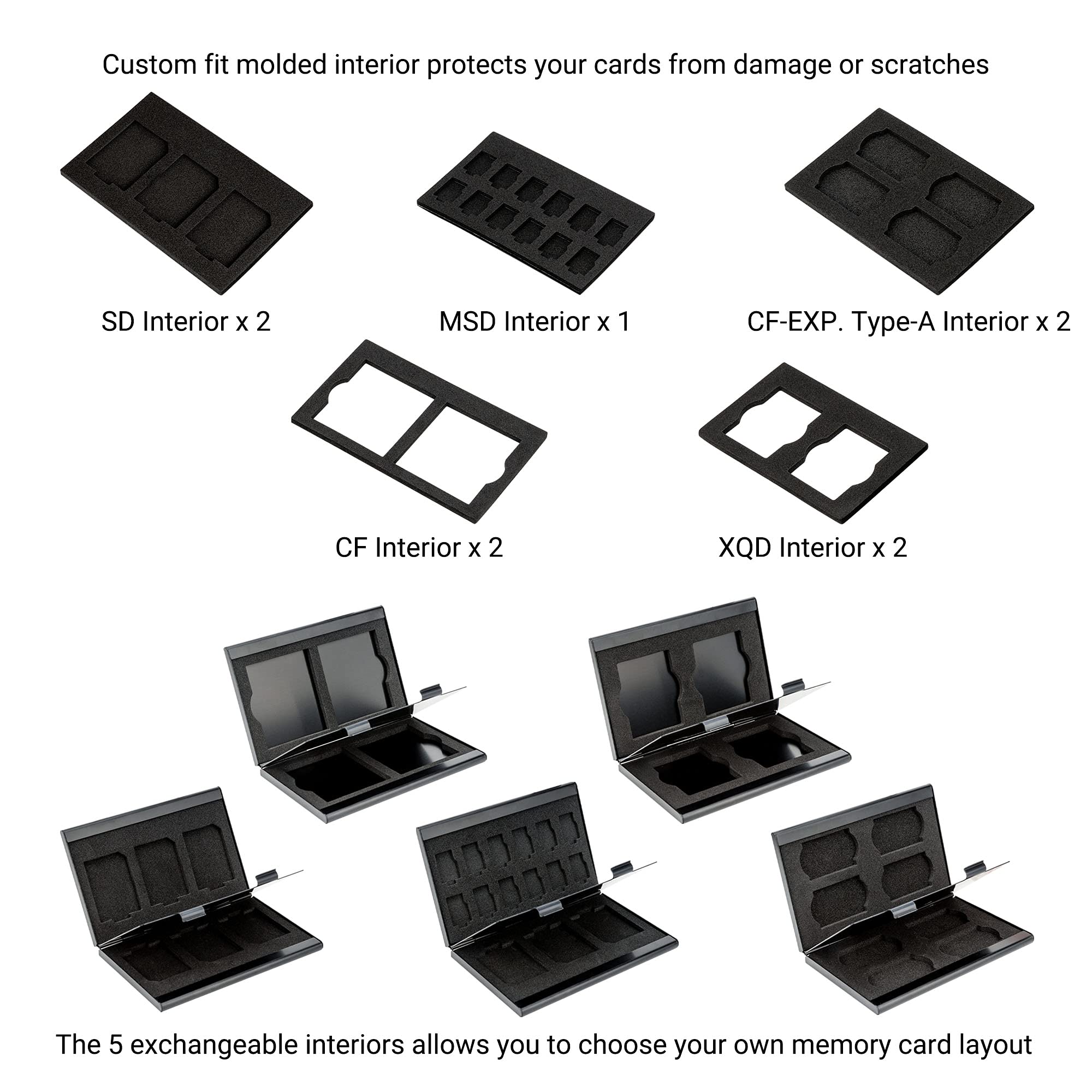 Custom fit molded interior protects your cards from damage or scratches

SD Interior x 2

MSD Interior x 1

CF-EXP. Type-A Interior x 2

CF Interior x 2

XQD Interior x 2

The 5 exchangeable interiors allows you to choose your own memory card layout