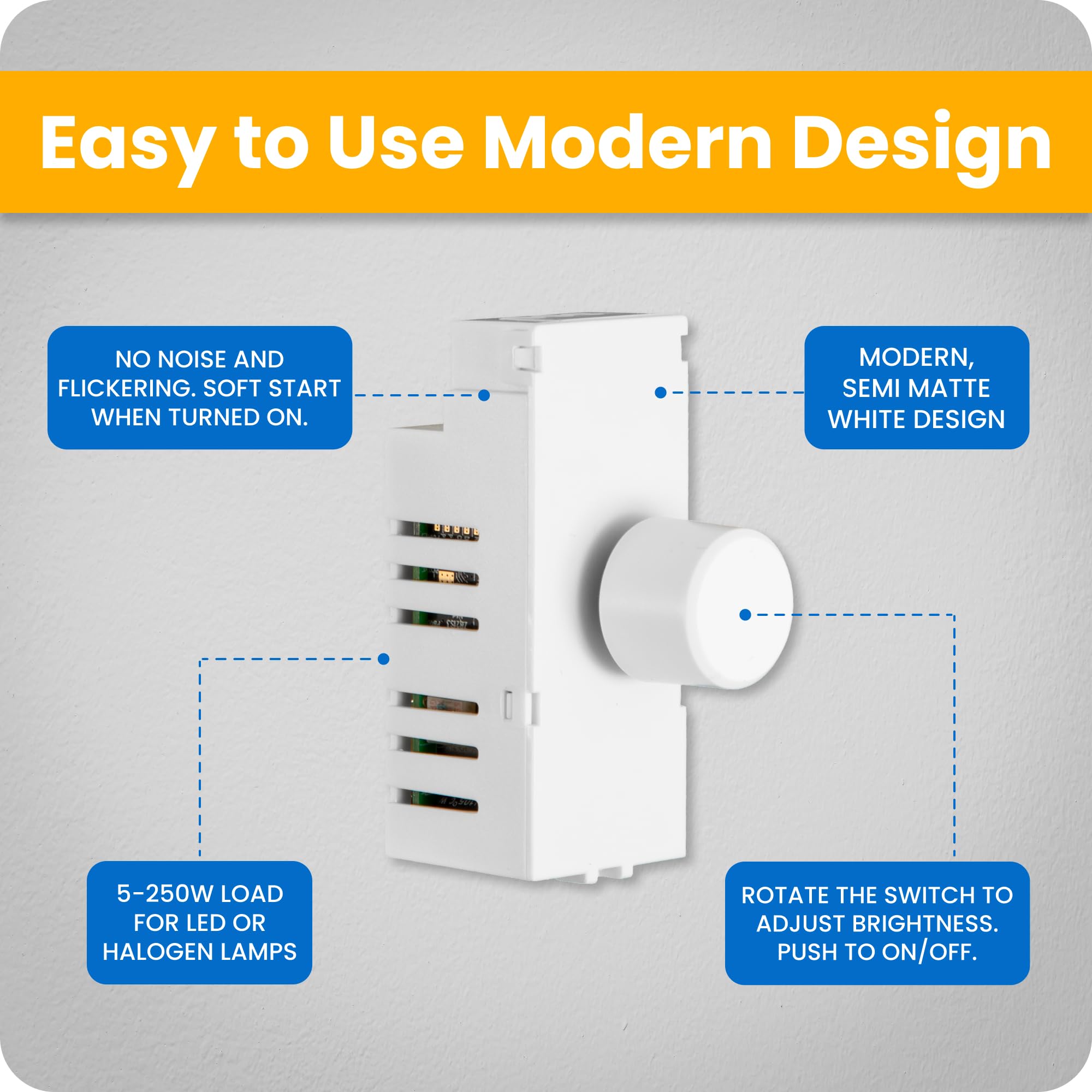 Easy to Use Modern Design

NO NOISE AND FLICKERING. SOFT START WHEN TURNED ON.

MODERN, SEMI MATTE WHITE DESIGN

5-250W LOAD FOR LED OR HALOGEN LAMPS

ROTATE THE SWITCH TO ADJUST BRIGHTNESS. PUSH TO ON/OFF.