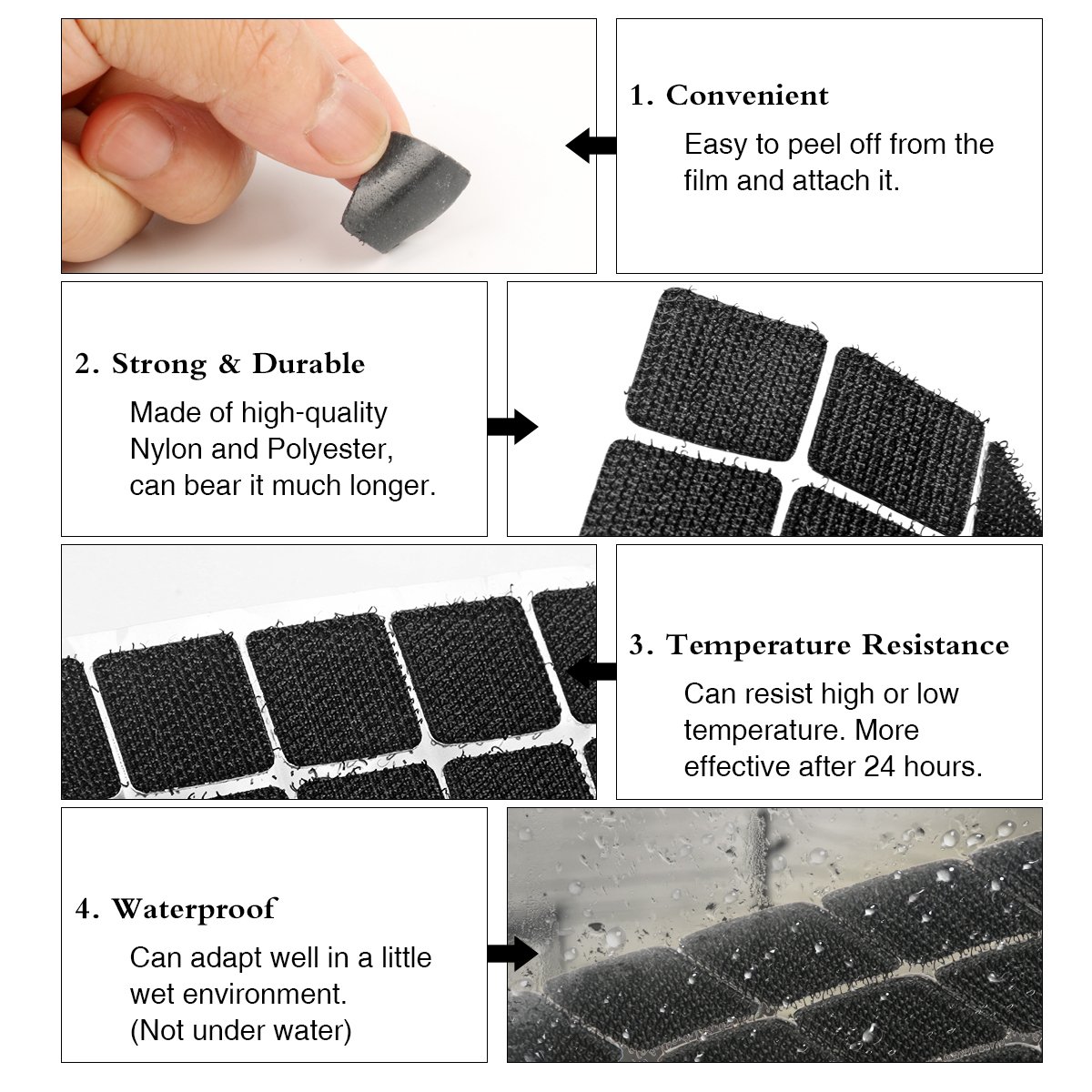 1. Convenient

Easy to peel off from the film and attach it.

2. Strong & Durable

Made of high-quality Nylon and Polyester, can bear it much longer.

3. Temperature Resistance

Can resist high or low temperature. More effective after 24 hours.

4. Waterproof

Can adapt well in a little wet environment. (Not under water)