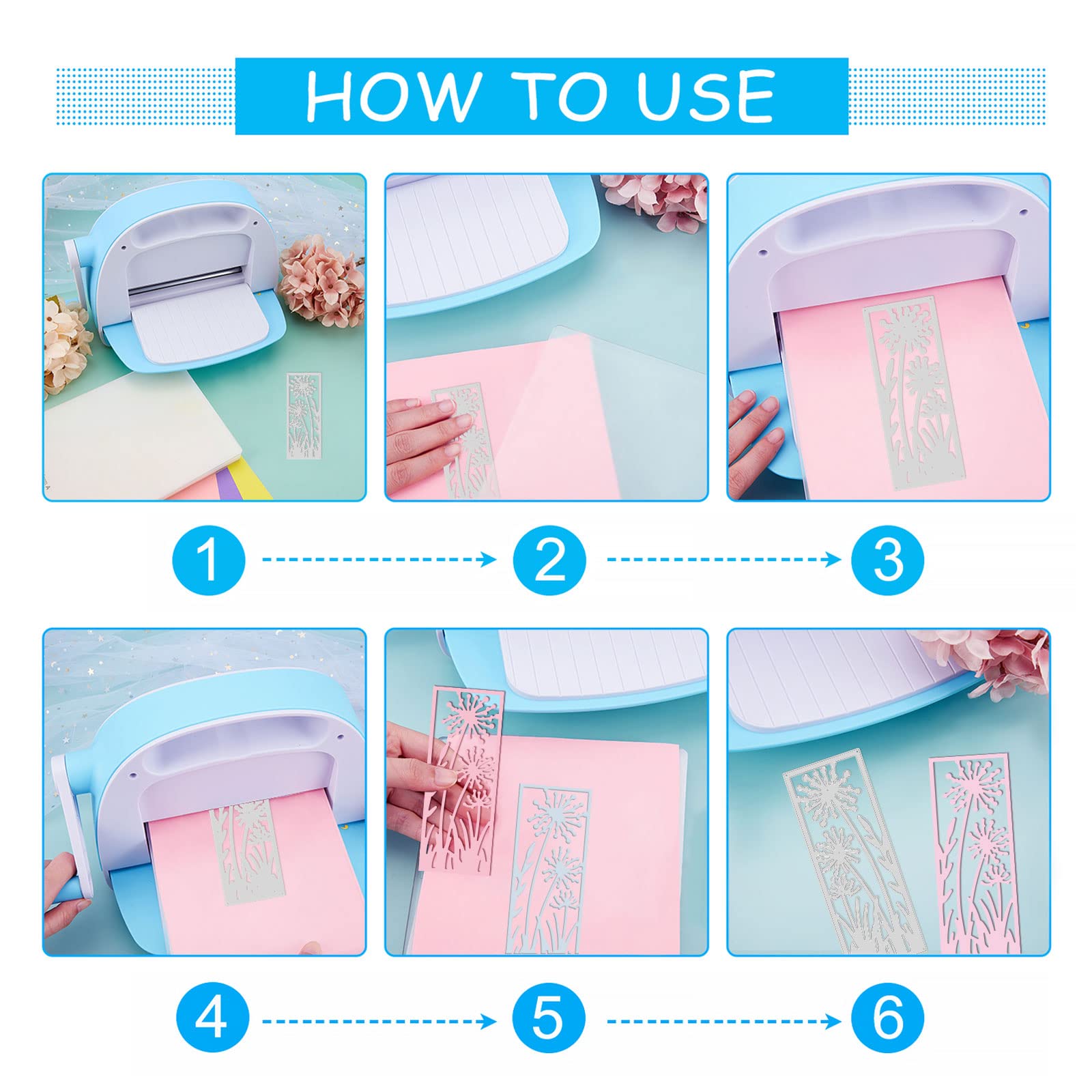 HOW TO USE

1

2

3

4

5

6