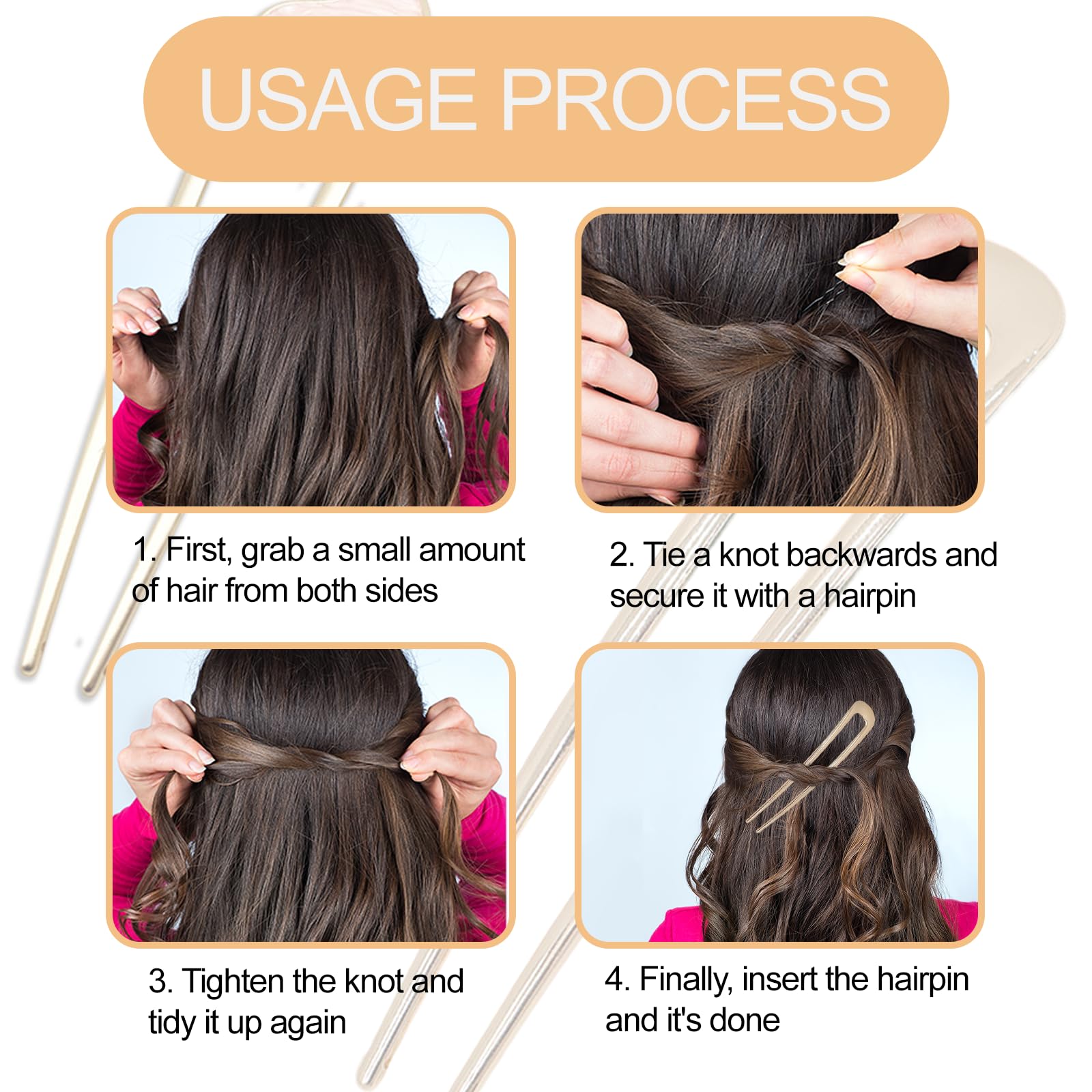 USAGE PROCESS

1. First, grab a small amount of hair from both sides

2. Tie a knot backwards and secure it with a hairpin

3. Tighten the knot and tidy it up again

4. Finally, insert the hairpin and it's done