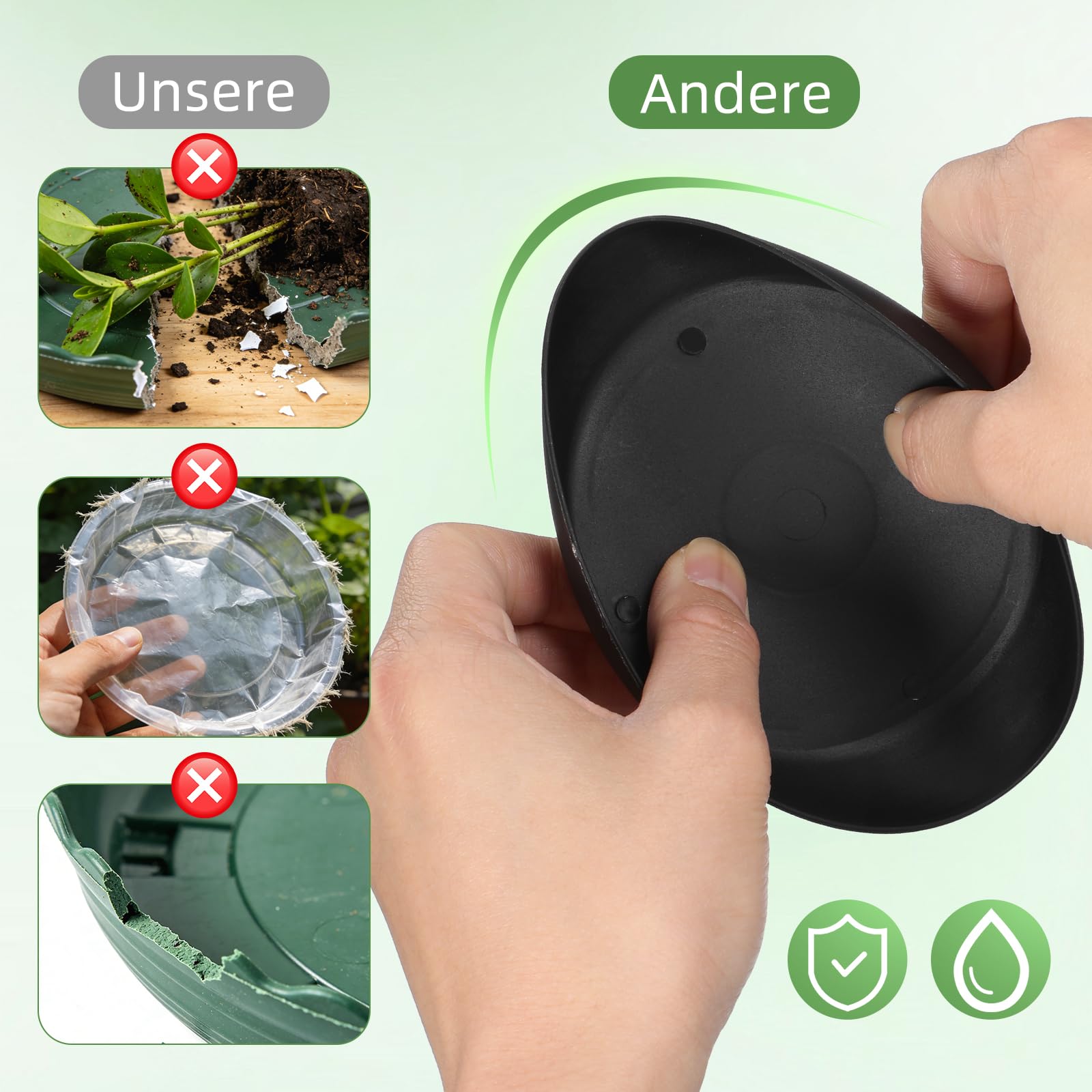 Unsere

Andere