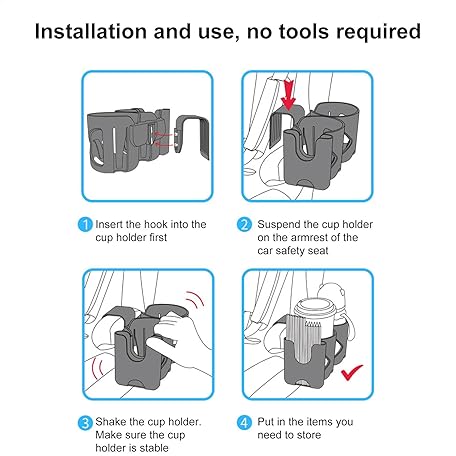 Installation and use, no tools required

1 Insert the hook into the cup holder first

2 Suspend the cup holder on the armrest of the car safety seat

3 Shake the cup holder. Make sure the cup holder is stable

4 Put in the items you need to store