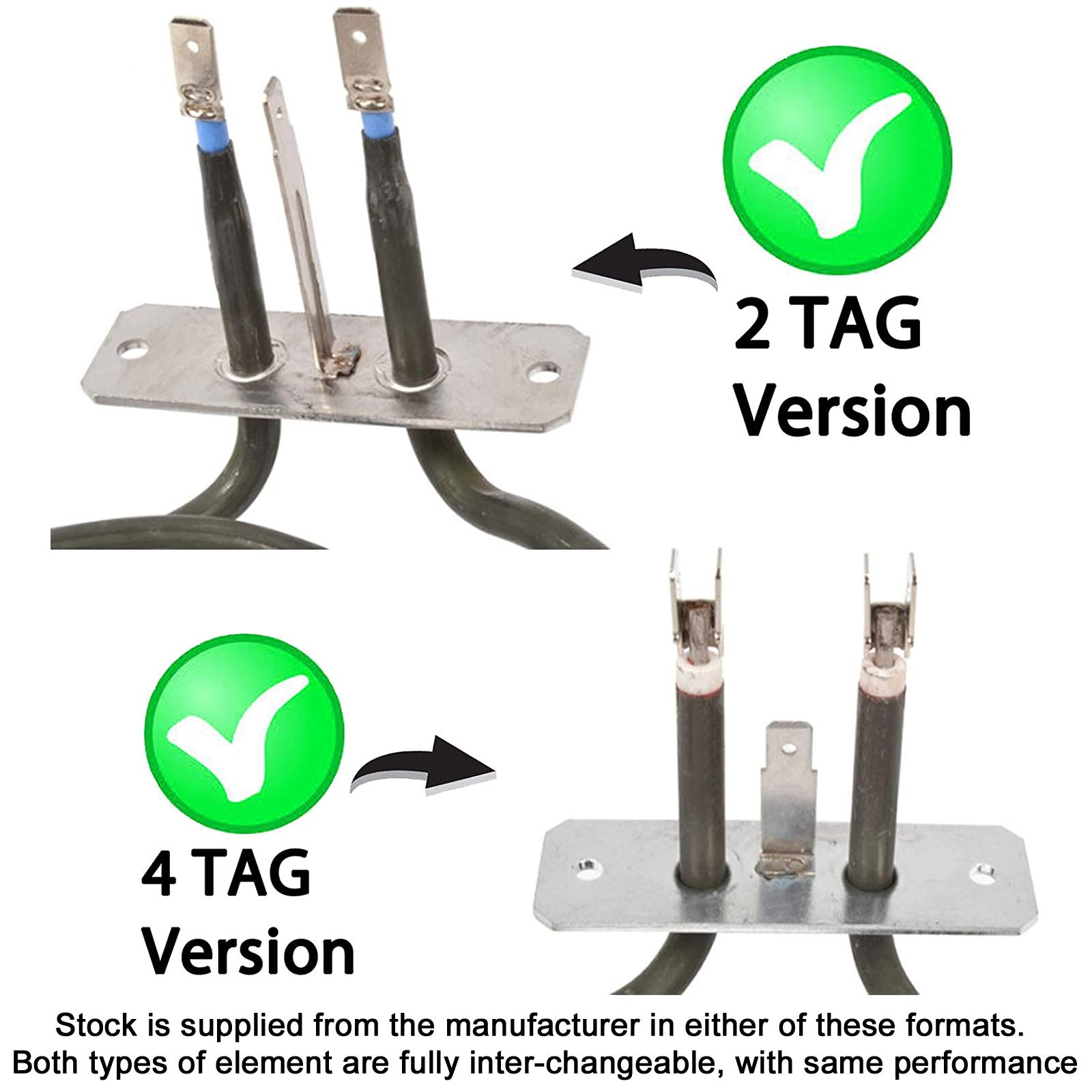 2 TAG
Version

4 TAG
Version

Stock is supplied from the manufacturer in either of these formats.
Both types of element are fully inter-changeable, with same performance