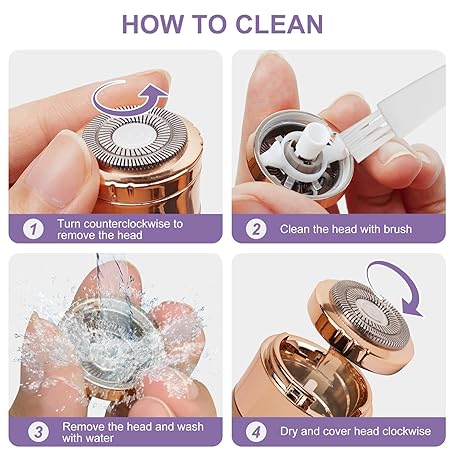 HOW TO CLEAN

1 Turn counterclockwise to remove the head

2 Clean the head with brush

3 Remove the head and wash with water

4 Dry and cover head clockwise